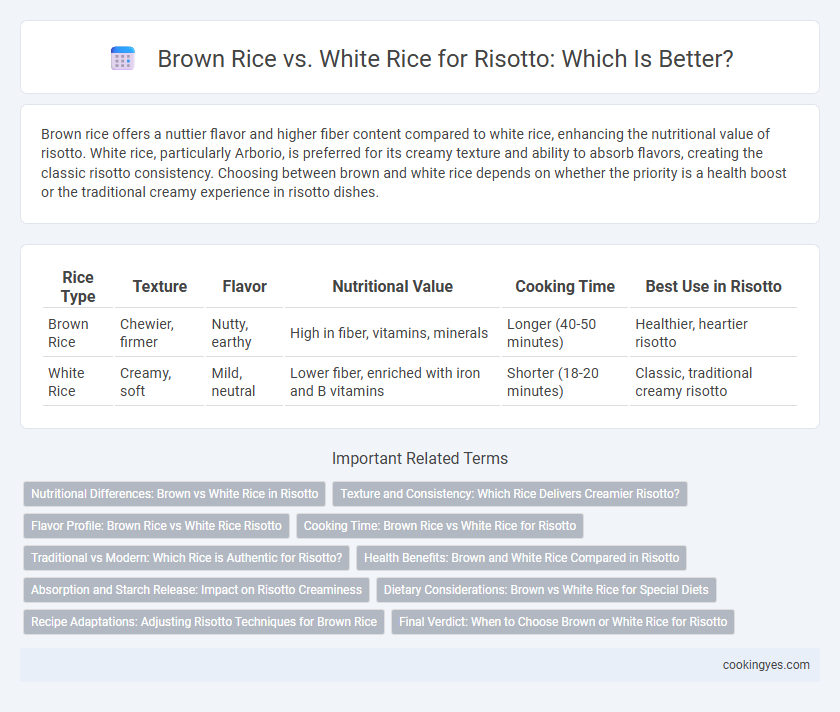 Brown Rice vs. White Rice for Risotto: Which Is Better?

Brown rice offers a nuttier flavor and higher fiber content compared to white rice, enhancing the nutritional value of risotto. White rice, particularly Arborio, is preferred for its creamy texture and ability to absorb flavors, creating the classic risotto consistency. Choosing between brown and white rice depends on whether the priority is a health boost or the traditional creamy experience in risotto dishes.

| Rice Type | Texture | Flavor | Nutritional Value | Cooking Time | Best Use in Risotto |
|---|---|---|---|---|---|
| Brown Rice | Chewier, firmer | Nutty, earthy | High in fiber, vitamins, minerals | Longer (40-50 minutes) | Healthier, heartier risotto |
| White Rice | Creamy, soft | Mild, neutral | Lower fiber, enriched with iron and B vitamins | Shorter (18-20 minutes) | Classic, traditional creamy risotto |

Important Related Terms

Nutritional Differences: Brown vs White Rice in Risotto
Texture and Consistency: Which Rice Delivers Creamier Risotto?
Flavor Profile: Brown Rice vs White Rice Risotto
Cooking Time: Brown Rice vs White Rice for Risotto
Traditional vs Modern: Which Rice is Authentic for Risotto?
Health Benefits: Brown and White Rice Compared in Risotto
Absorption and Starch Release: Impact on Risotto Creaminess
Dietary Considerations: Brown vs White Rice for Special Diets
Recipe Adaptations: Adjusting Risotto Techniques for Brown Rice
Final Verdict: When to Choose Brown or White Rice for Risotto

cookingyes.com