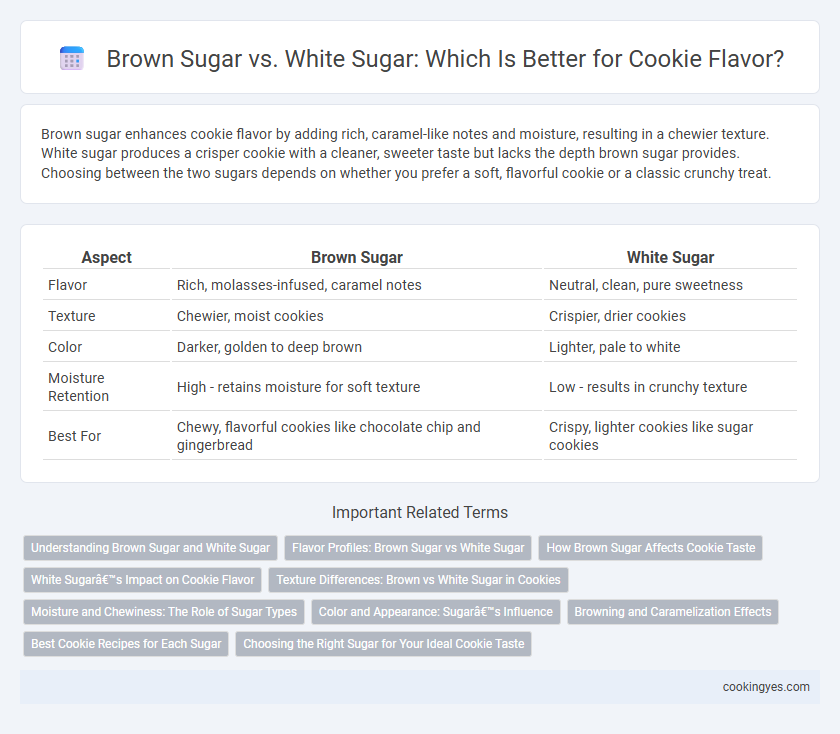 Brown Sugar vs. White Sugar: Which Is Better for Cookie Flavor?

Brown sugar enhances cookie flavor by adding rich, caramel-like notes and moisture, resulting in a chewier texture. White sugar produces a crisper cookie with a cleaner, sweeter taste but lacks the depth brown sugar provides. Choosing between the two sugars depends on whether you prefer a soft, flavorful cookie or a classic crunchy treat.

| Aspect | Brown Sugar | White Sugar |
|---|---|---|
| Flavor | Rich, molasses-infused, caramel notes | Neutral, clean, pure sweetness |
| Texture | Chewier, moist cookies | Crispier, drier cookies |
| Color | Darker, golden to deep brown | Lighter, pale to white |
| Moisture Retention | High - retains moisture for soft texture | Low - results in crunchy texture |
| Best For | Chewy, flavorful cookies like chocolate chip and gingerbread | Crispy, lighter cookies like sugar cookies |

Important Related Terms

Understanding Brown Sugar and White Sugar
Flavor Profiles: Brown Sugar vs White Sugar
How Brown Sugar Affects Cookie Taste
White Sugarâ€™s Impact on Cookie Flavor
Texture Differences: Brown vs White Sugar in Cookies
Moisture and Chewiness: The Role of Sugar Types
Color and Appearance: Sugarâ€™s Influence
Browning and Caramelization Effects
Best Cookie Recipes for Each Sugar
Choosing the Right Sugar for Your Ideal Cookie Taste

cookingyes.com