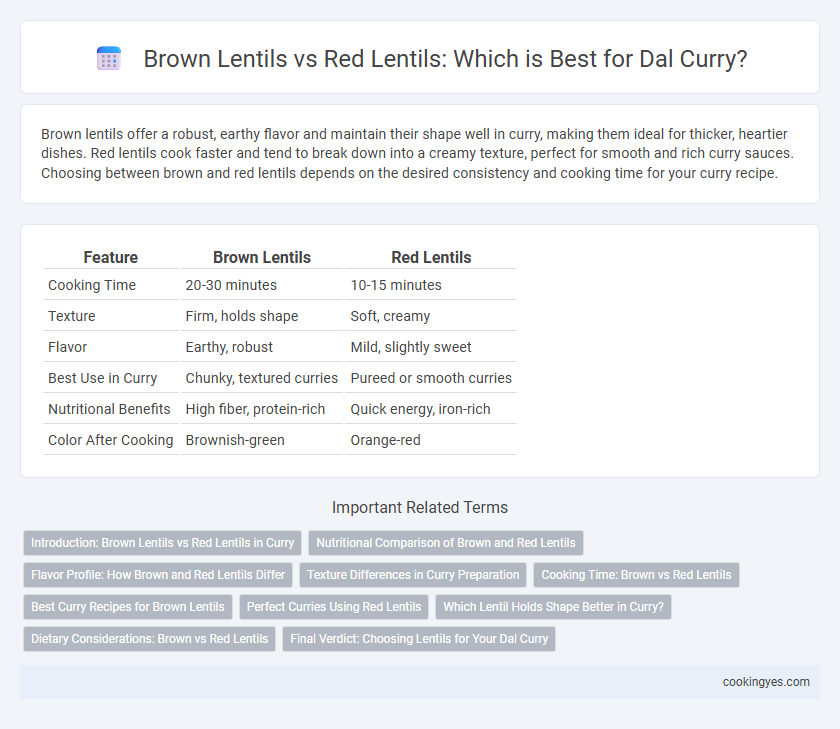 Brown Lentils vs Red Lentils: Which is Best for Dal Curry?

Brown lentils offer a robust, earthy flavor and maintain their shape well in curry, making them ideal for thicker, heartier dishes. Red lentils cook faster and tend to break down into a creamy texture, perfect for smooth and rich curry sauces. Choosing between brown and red lentils depends on the desired consistency and cooking time for your curry recipe.

| Feature | Brown Lentils | Red Lentils |
|---|---|---|
| Cooking Time | 20-30 minutes | 10-15 minutes |
| Texture | Firm, holds shape | Soft, creamy |
| Flavor | Earthy, robust | Mild, slightly sweet |
| Best Use in Curry | Chunky, textured curries | Pureed or smooth curries |
| Nutritional Benefits | High fiber, protein-rich | Quick energy, iron-rich |
| Color After Cooking | Brownish-green | Orange-red |

Important Related Terms

Introduction: Brown Lentils vs Red Lentils in Curry
Nutritional Comparison of Brown and Red Lentils
Flavor Profile: How Brown and Red Lentils Differ
Texture Differences in Curry Preparation
Cooking Time: Brown vs Red Lentils
Best Curry Recipes for Brown Lentils
Perfect Curries Using Red Lentils
Which Lentil Holds Shape Better in Curry?
Dietary Considerations: Brown vs Red Lentils
Final Verdict: Choosing Lentils for Your Dal Curry

cookingyes.com