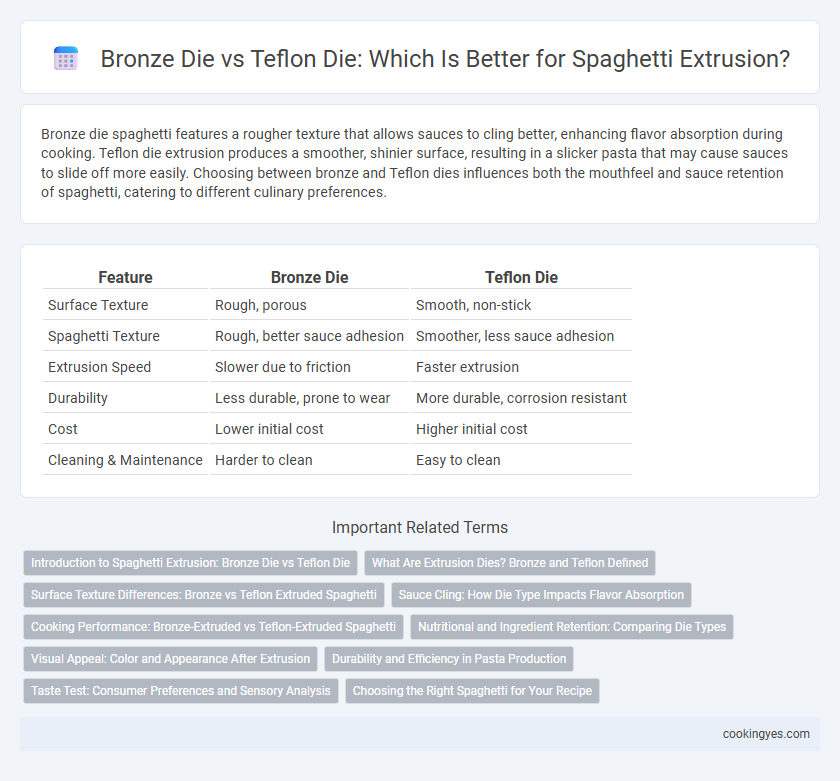 Bronze Die vs Teflon Die: Which Is Better for Spaghetti Extrusion?

Bronze die spaghetti features a rougher texture that allows sauces to cling better, enhancing flavor absorption during cooking. Teflon die extrusion produces a smoother, shinier surface, resulting in a slicker pasta that may cause sauces to slide off more easily. Choosing between bronze and Teflon dies influences both the mouthfeel and sauce retention of spaghetti, catering to different culinary preferences.

| Feature | Bronze Die | Teflon Die |
|---|---|---|
| Surface Texture | Rough, porous | Smooth, non-stick |
| Spaghetti Texture | Rough, better sauce adhesion | Smoother, less sauce adhesion |
| Extrusion Speed | Slower due to friction | Faster extrusion |
| Durability | Less durable, prone to wear | More durable, corrosion resistant |
| Cost | Lower initial cost | Higher initial cost |
| Cleaning & Maintenance | Harder to clean | Easy to clean |

Important Related Terms

Introduction to Spaghetti Extrusion: Bronze Die vs Teflon Die

What Are Extrusion Dies? Bronze and Teflon Defined

Surface Texture Differences: Bronze vs Teflon Extruded Spaghetti

Sauce Cling: How Die Type Impacts Flavor Absorption

Cooking Performance: Bronze-Extruded vs Teflon-Extruded Spaghetti

Nutritional and Ingredient Retention: Comparing Die Types

Visual Appeal: Color and Appearance After Extrusion

Durability and Efficiency in Pasta Production

Taste Test: Consumer Preferences and Sensory Analysis

Choosing the Right Spaghetti for Your Recipe

cookingyes.com