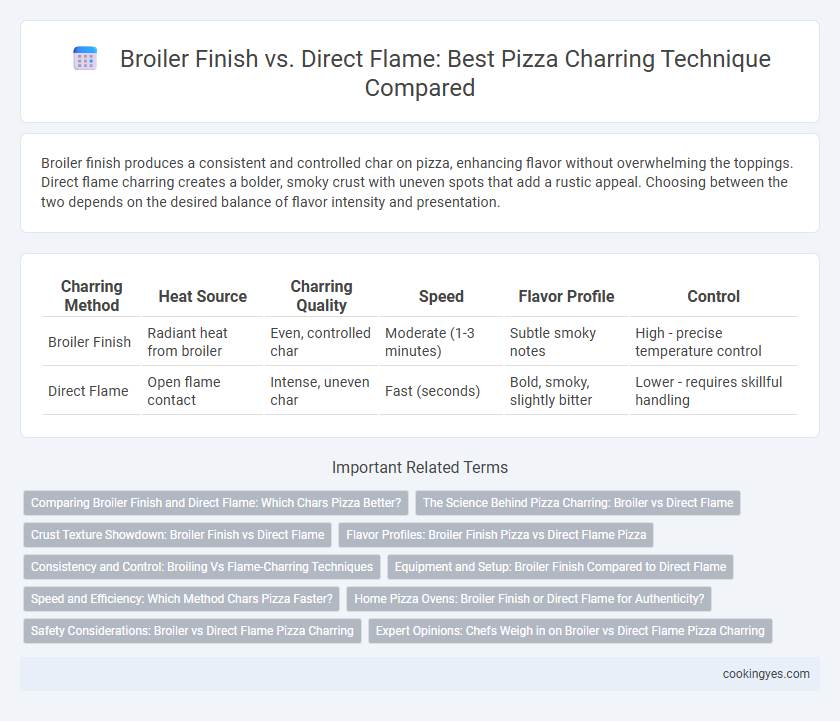 Broiler Finish vs. Direct Flame: Best Pizza Charring Technique Compared

Broiler finish produces a consistent and controlled char on pizza, enhancing flavor without overwhelming the toppings. Direct flame charring creates a bolder, smoky crust with uneven spots that add a rustic appeal. Choosing between the two depends on the desired balance of flavor intensity and presentation.

| Charring Method | Heat Source | Charring Quality | Speed | Flavor Profile | Control |
|---|---|---|---|---|---|
| Broiler Finish | Radiant heat from broiler | Even, controlled char | Moderate (1-3 minutes) | Subtle smoky notes | High - precise temperature control |
| Direct Flame | Open flame contact | Intense, uneven char | Fast (seconds) | Bold, smoky, slightly bitter | Lower - requires skillful handling |

Important Related Terms

Comparing Broiler Finish and Direct Flame: Which Chars Pizza Better?

The Science Behind Pizza Charring: Broiler vs Direct Flame

Crust Texture Showdown: Broiler Finish vs Direct Flame

Flavor Profiles: Broiler Finish Pizza vs Direct Flame Pizza

Consistency and Control: Broiling Vs Flame-Charring Techniques

Equipment and Setup: Broiler Finish Compared to Direct Flame

Speed and Efficiency: Which Method Chars Pizza Faster?

Home Pizza Ovens: Broiler Finish or Direct Flame for Authenticity?

Safety Considerations: Broiler vs Direct Flame Pizza Charring

Expert Opinions: Chefs Weigh in on Broiler vs Direct Flame Pizza Charring

cookingyes.com