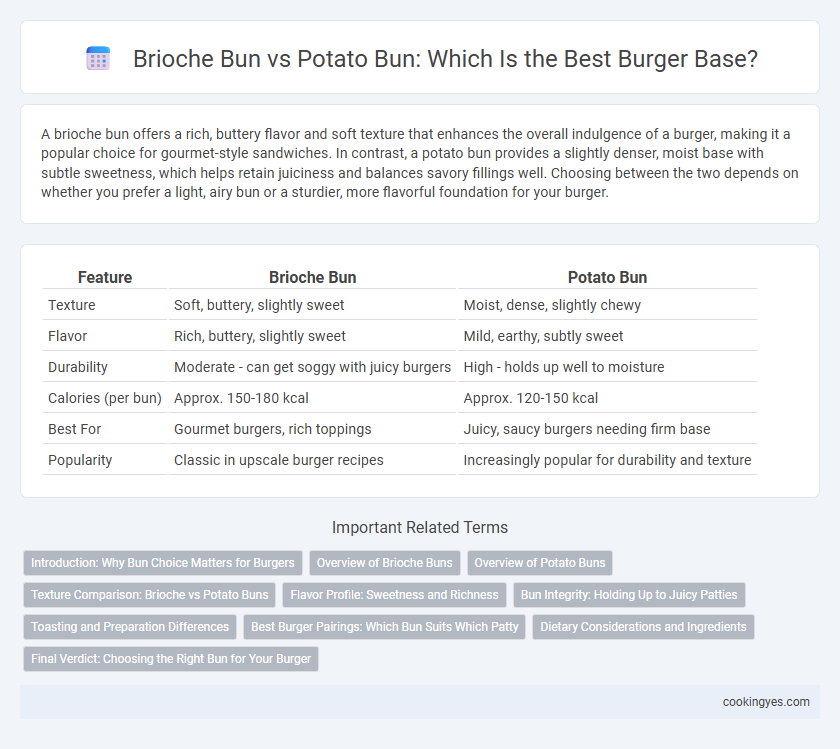 Brioche Bun vs Potato Bun: Which Is the Best Burger Base?

A brioche bun offers a rich, buttery flavor and soft texture that enhances the overall indulgence of a burger, making it a popular choice for gourmet-style sandwiches. In contrast, a potato bun provides a slightly denser, moist base with subtle sweetness, which helps retain juiciness and balances savory fillings well. Choosing between the two depends on whether you prefer a light, airy bun or a sturdier, more flavorful foundation for your burger.

| Feature | Brioche Bun | Potato Bun |
|---|---|---|
| Texture | Soft, buttery, slightly sweet | Moist, dense, slightly chewy |
| Flavor | Rich, buttery, slightly sweet | Mild, earthy, subtly sweet |
| Durability | Moderate - can get soggy with juicy burgers | High - holds up well to moisture |
| Calories (per bun) | Approx. 150-180 kcal | Approx. 120-150 kcal |
| Best For | Gourmet burgers, rich toppings | Juicy, saucy burgers needing firm base |
| Popularity | Classic in upscale burger recipes | Increasingly popular for durability and texture |

Important Related Terms

Introduction: Why Bun Choice Matters for Burgers
Overview of Brioche Buns
Overview of Potato Buns
Texture Comparison: Brioche vs Potato Buns
Flavor Profile: Sweetness and Richness
Bun Integrity: Holding Up to Juicy Patties
Toasting and Preparation Differences
Best Burger Pairings: Which Bun Suits Which Patty
Dietary Considerations and Ingredients
Final Verdict: Choosing the Right Bun for Your Burger

cookingyes.com