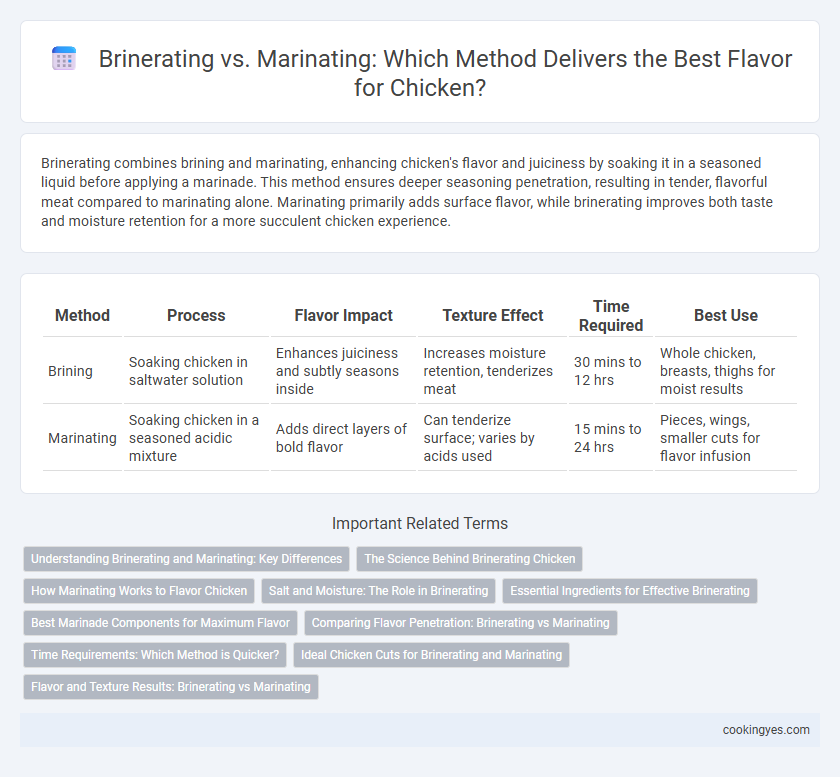 Brinerating vs. Marinating: Which Method Delivers the Best Flavor for Chicken?

Brinerating combines brining and marinating, enhancing chicken's flavor and juiciness by soaking it in a seasoned liquid before applying a marinade. This method ensures deeper seasoning penetration, resulting in tender, flavorful meat compared to marinating alone. Marinating primarily adds surface flavor, while brinerating improves both taste and moisture retention for a more succulent chicken experience.

| Method | Process | Flavor Impact | Texture Effect | Time Required | Best Use |
|---|---|---|---|---|---|
| Brining | Soaking chicken in saltwater solution | Enhances juiciness and subtly seasons inside | Increases moisture retention, tenderizes meat | 30 mins to 12 hrs | Whole chicken, breasts, thighs for moist results |
| Marinating | Soaking chicken in a seasoned acidic mixture | Adds direct layers of bold flavor | Can tenderize surface; varies by acids used | 15 mins to 24 hrs | Pieces, wings, smaller cuts for flavor infusion |

Important Related Terms

Understanding Brinerating and Marinating: Key Differences
The Science Behind Brinerating Chicken
How Marinating Works to Flavor Chicken
Salt and Moisture: The Role in Brinerating
Essential Ingredients for Effective Brinerating
Best Marinade Components for Maximum Flavor
Comparing Flavor Penetration: Brinerating vs Marinating
Time Requirements: Which Method is Quicker?
Ideal Chicken Cuts for Brinerating and Marinating
Flavor and Texture Results: Brinerating vs Marinating

cookingyes.com