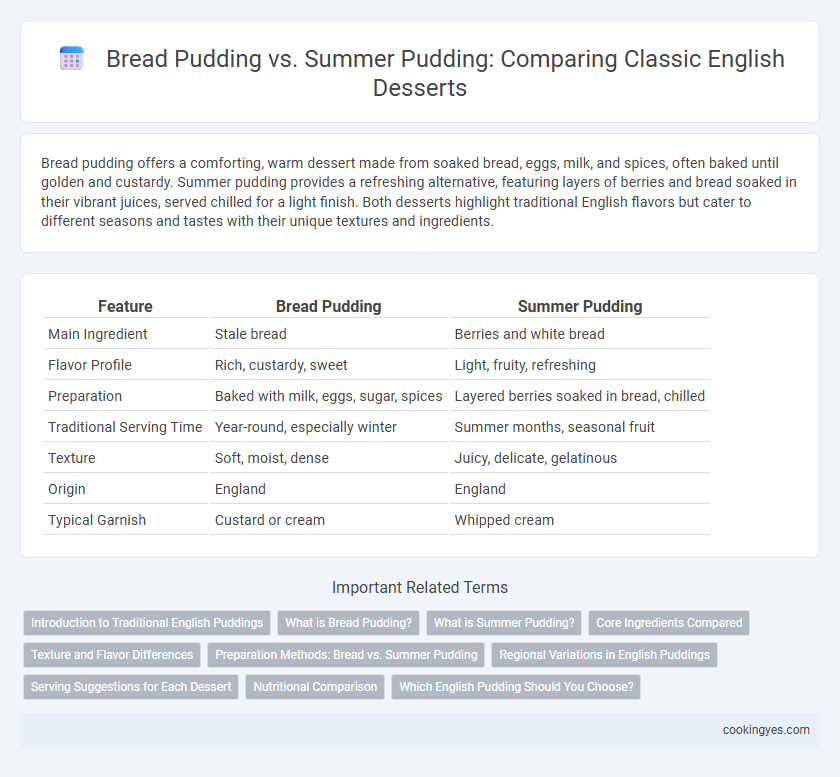 Bread Pudding vs. Summer Pudding: Comparing Classic English Desserts

Bread pudding offers a comforting, warm dessert made from soaked bread, eggs, milk, and spices, often baked until golden and custardy. Summer pudding provides a refreshing alternative, featuring layers of berries and bread soaked in their vibrant juices, served chilled for a light finish. Both desserts highlight traditional English flavors but cater to different seasons and tastes with their unique textures and ingredients.

| Feature | Bread Pudding | Summer Pudding |
|---|---|---|
| Main Ingredient | Stale bread | Berries and white bread |
| Flavor Profile | Rich, custardy, sweet | Light, fruity, refreshing |
| Preparation | Baked with milk, eggs, sugar, spices | Layered berries soaked in bread, chilled |
| Traditional Serving Time | Year-round, especially winter | Summer months, seasonal fruit |
| Texture | Soft, moist, dense | Juicy, delicate, gelatinous |
| Origin | England | England |
| Typical Garnish | Custard or cream | Whipped cream |

Important Related Terms

Introduction to Traditional English Puddings
What is Bread Pudding?
What is Summer Pudding?
Core Ingredients Compared
Texture and Flavor Differences
Preparation Methods: Bread vs. Summer Pudding
Regional Variations in English Puddings
Serving Suggestions for Each Dessert
Nutritional Comparison
Which English Pudding Should You Choose?

cookingyes.com