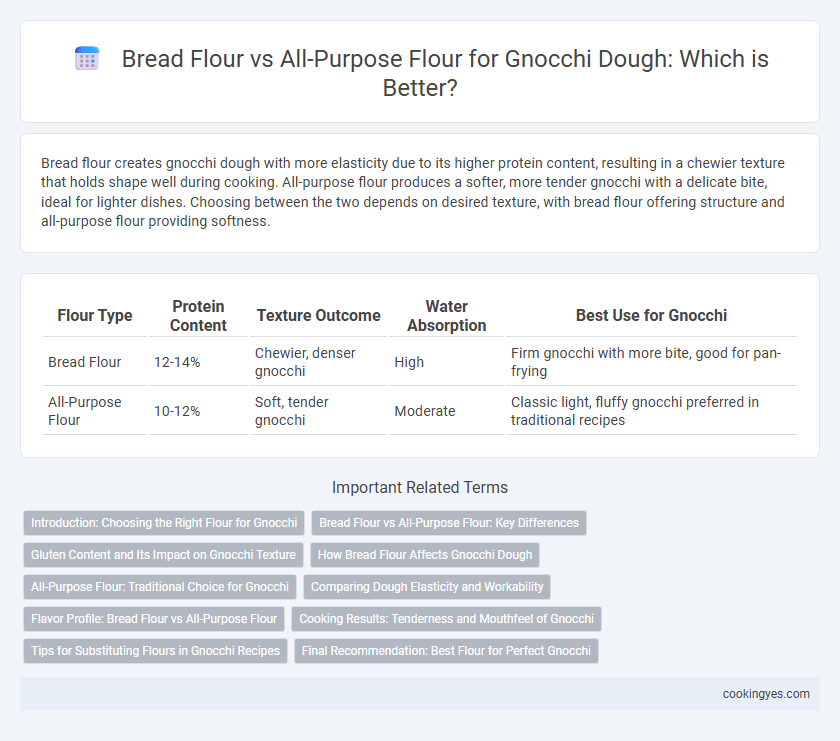 Bread Flour vs All-Purpose Flour for Gnocchi Dough: Which is Better?

Bread flour creates gnocchi dough with more elasticity due to its higher protein content, resulting in a chewier texture that holds shape well during cooking. All-purpose flour produces a softer, more tender gnocchi with a delicate bite, ideal for lighter dishes. Choosing between the two depends on desired texture, with bread flour offering structure and all-purpose flour providing softness.

| Flour Type | Protein Content | Texture Outcome | Water Absorption | Best Use for Gnocchi |
|---|---|---|---|---|
| Bread Flour | 12-14% | Chewier, denser gnocchi | High | Firm gnocchi with more bite, good for pan-frying |
| All-Purpose Flour | 10-12% | Soft, tender gnocchi | Moderate | Classic light, fluffy gnocchi preferred in traditional recipes |

Important Related Terms

Introduction: Choosing the Right Flour for Gnocchi
Bread Flour vs All-Purpose Flour: Key Differences
Gluten Content and Its Impact on Gnocchi Texture
How Bread Flour Affects Gnocchi Dough
All-Purpose Flour: Traditional Choice for Gnocchi
Comparing Dough Elasticity and Workability
Flavor Profile: Bread Flour vs All-Purpose Flour
Cooking Results: Tenderness and Mouthfeel of Gnocchi
Tips for Substituting Flours in Gnocchi Recipes
Final Recommendation: Best Flour for Perfect Gnocchi

cookingyes.com