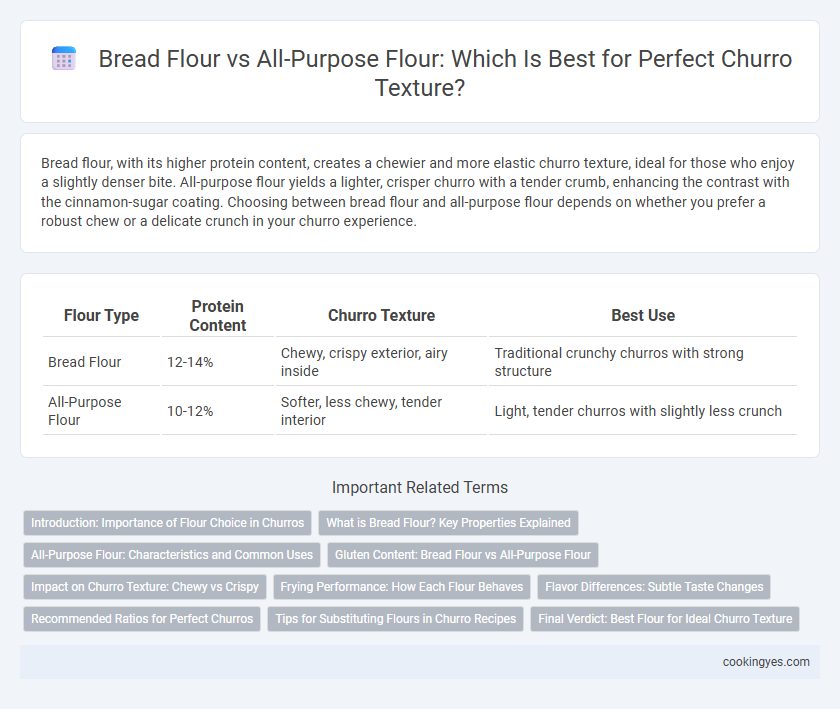 Bread Flour vs All-Purpose Flour: Which Is Best for Perfect Churro Texture?

Bread flour, with its higher protein content, creates a chewier and more elastic churro texture, ideal for those who enjoy a slightly denser bite. All-purpose flour yields a lighter, crisper churro with a tender crumb, enhancing the contrast with the cinnamon-sugar coating. Choosing between bread flour and all-purpose flour depends on whether you prefer a robust chew or a delicate crunch in your churro experience.

| Flour Type | Protein Content | Churro Texture | Best Use |
|---|---|---|---|
| Bread Flour | 12-14% | Chewy, crispy exterior, airy inside | Traditional crunchy churros with strong structure |
| All-Purpose Flour | 10-12% | Softer, less chewy, tender interior | Light, tender churros with slightly less crunch |

Important Related Terms

Introduction: Importance of Flour Choice in Churros
What is Bread Flour? Key Properties Explained
All-Purpose Flour: Characteristics and Common Uses
Gluten Content: Bread Flour vs All-Purpose Flour
Impact on Churro Texture: Chewy vs Crispy
Frying Performance: How Each Flour Behaves
Flavor Differences: Subtle Taste Changes
Recommended Ratios for Perfect Churros
Tips for Substituting Flours in Churro Recipes
Final Verdict: Best Flour for Ideal Churro Texture

cookingyes.com