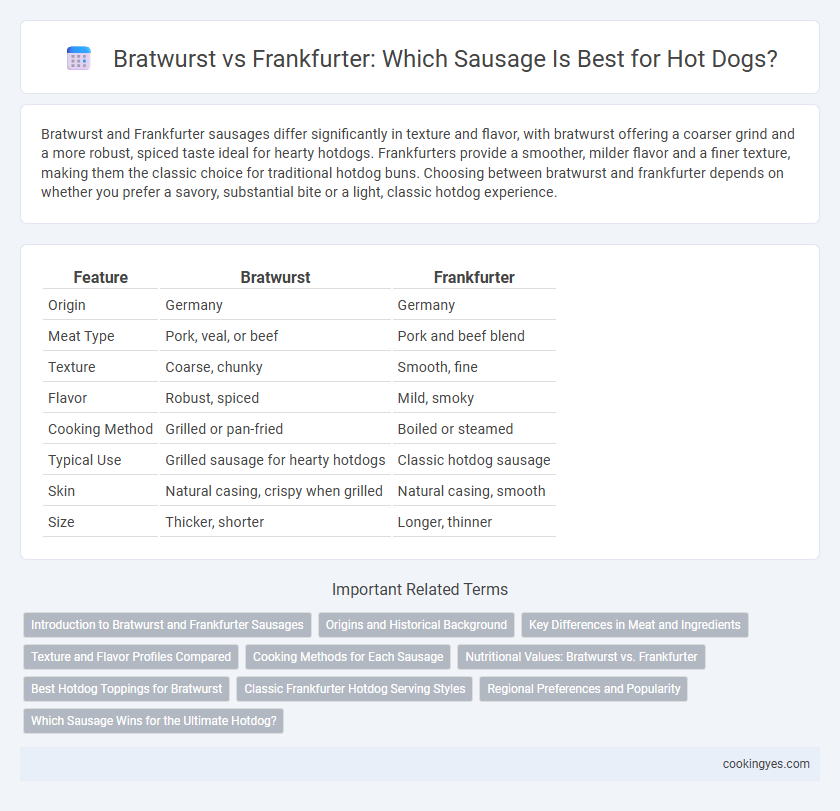 Bratwurst vs Frankfurter: Which Sausage Is Best for Hot Dogs?

Bratwurst and Frankfurter sausages differ significantly in texture and flavor, with bratwurst offering a coarser grind and a more robust, spiced taste ideal for hearty hotdogs. Frankfurters provide a smoother, milder flavor and a finer texture, making them the classic choice for traditional hotdog buns. Choosing between bratwurst and frankfurter depends on whether you prefer a savory, substantial bite or a light, classic hotdog experience.

| Feature | Bratwurst | Frankfurter |
|---|---|---|
| Origin | Germany | Germany |
| Meat Type | Pork, veal, or beef | Pork and beef blend |
| Texture | Coarse, chunky | Smooth, fine |
| Flavor | Robust, spiced | Mild, smoky |
| Cooking Method | Grilled or pan-fried | Boiled or steamed |
| Typical Use | Grilled sausage for hearty hotdogs | Classic hotdog sausage |
| Skin | Natural casing, crispy when grilled | Natural casing, smooth |
| Size | Thicker, shorter | Longer, thinner |

Important Related Terms

Introduction to Bratwurst and Frankfurter Sausages
Origins and Historical Background
Key Differences in Meat and Ingredients
Texture and Flavor Profiles Compared
Cooking Methods for Each Sausage
Nutritional Values: Bratwurst vs. Frankfurter
Best Hotdog Toppings for Bratwurst
Classic Frankfurter Hotdog Serving Styles
Regional Preferences and Popularity
Which Sausage Wins for the Ultimate Hotdog?

cookingyes.com