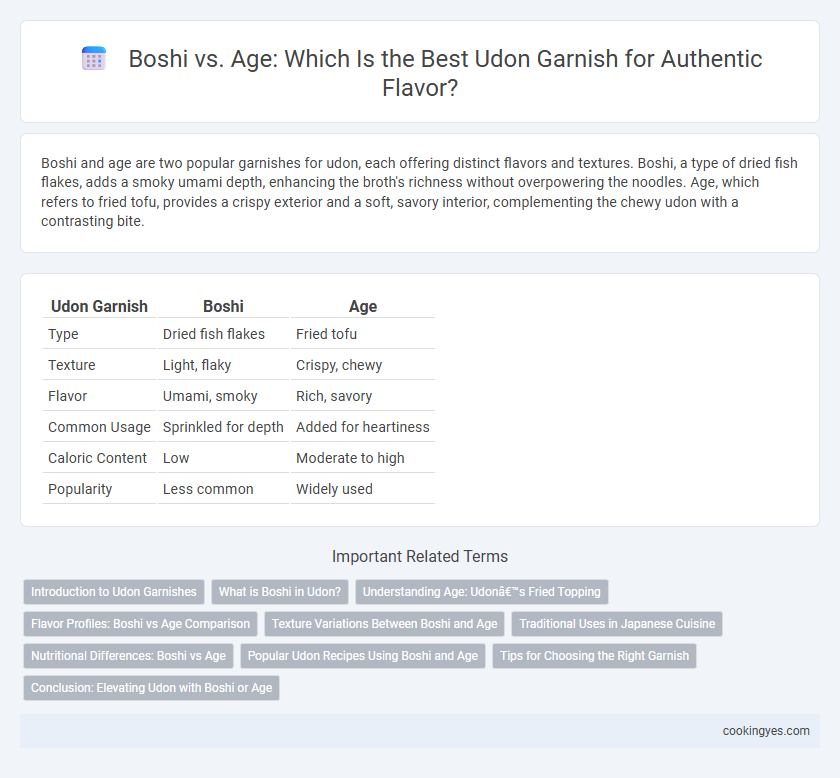 Boshi vs. Age: Which Is the Best Udon Garnish for Authentic Flavor?

Boshi and age are two popular garnishes for udon, each offering distinct flavors and textures. Boshi, a type of dried fish flakes, adds a smoky umami depth, enhancing the broth's richness without overpowering the noodles. Age, which refers to fried tofu, provides a crispy exterior and a soft, savory interior, complementing the chewy udon with a contrasting bite.

| Udon Garnish | Boshi | Age |
|---|---|---|
| Type | Dried fish flakes | Fried tofu |
| Texture | Light, flaky | Crispy, chewy |
| Flavor | Umami, smoky | Rich, savory |
| Common Usage | Sprinkled for depth | Added for heartiness |
| Caloric Content | Low | Moderate to high |
| Popularity | Less common | Widely used |

Important Related Terms

Introduction to Udon Garnishes
What is Boshi in Udon?
Understanding Age: Udonâ€™s Fried Topping
Flavor Profiles: Boshi vs Age Comparison
Texture Variations Between Boshi and Age
Traditional Uses in Japanese Cuisine
Nutritional Differences: Boshi vs Age
Popular Udon Recipes Using Boshi and Age
Tips for Choosing the Right Garnish
Conclusion: Elevating Udon with Boshi or Age

cookingyes.com