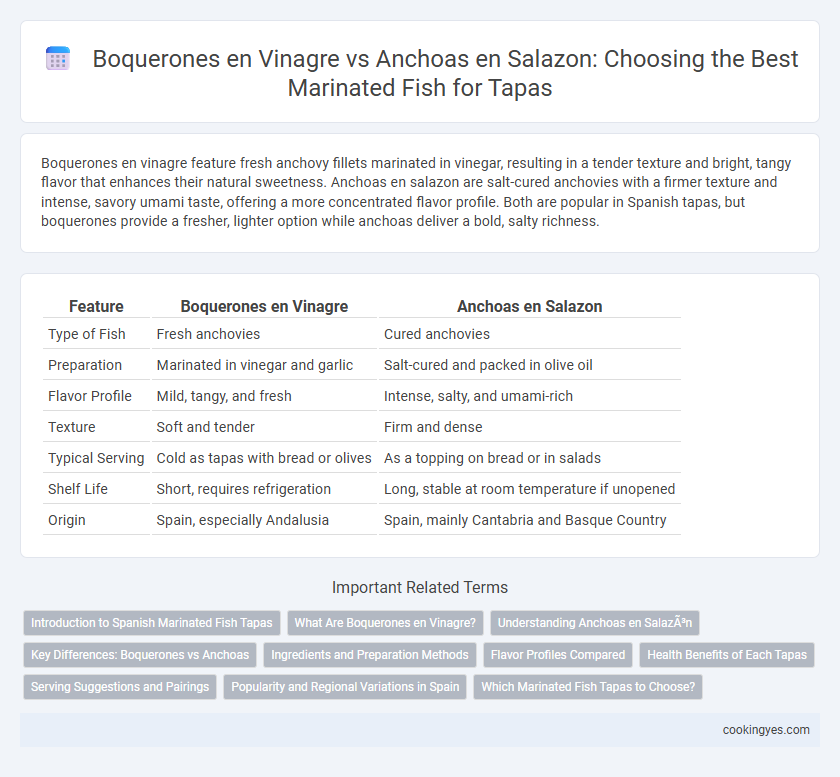 Boquerones en Vinagre vs Anchoas en Salazon: Choosing the Best Marinated Fish for Tapas

Boquerones en vinagre feature fresh anchovy fillets marinated in vinegar, resulting in a tender texture and bright, tangy flavor that enhances their natural sweetness. Anchoas en salazon are salt-cured anchovies with a firmer texture and intense, savory umami taste, offering a more concentrated flavor profile. Both are popular in Spanish tapas, but boquerones provide a fresher, lighter option while anchoas deliver a bold, salty richness.

| Feature | Boquerones en Vinagre | Anchoas en Salazon |
|---|---|---|
| Type of Fish | Fresh anchovies | Cured anchovies |
| Preparation | Marinated in vinegar and garlic | Salt-cured and packed in olive oil |
| Flavor Profile | Mild, tangy, and fresh | Intense, salty, and umami-rich |
| Texture | Soft and tender | Firm and dense |
| Typical Serving | Cold as tapas with bread or olives | As a topping on bread or in salads |
| Shelf Life | Short, requires refrigeration | Long, stable at room temperature if unopened |
| Origin | Spain, especially Andalusia | Spain, mainly Cantabria and Basque Country |

Important Related Terms

Introduction to Spanish Marinated Fish Tapas
What Are Boquerones en Vinagre?
Understanding Anchoas en SalazÃ³n
Key Differences: Boquerones vs Anchoas
Ingredients and Preparation Methods
Flavor Profiles Compared
Health Benefits of Each Tapas
Serving Suggestions and Pairings
Popularity and Regional Variations in Spain
Which Marinated Fish Tapas to Choose?

cookingyes.com