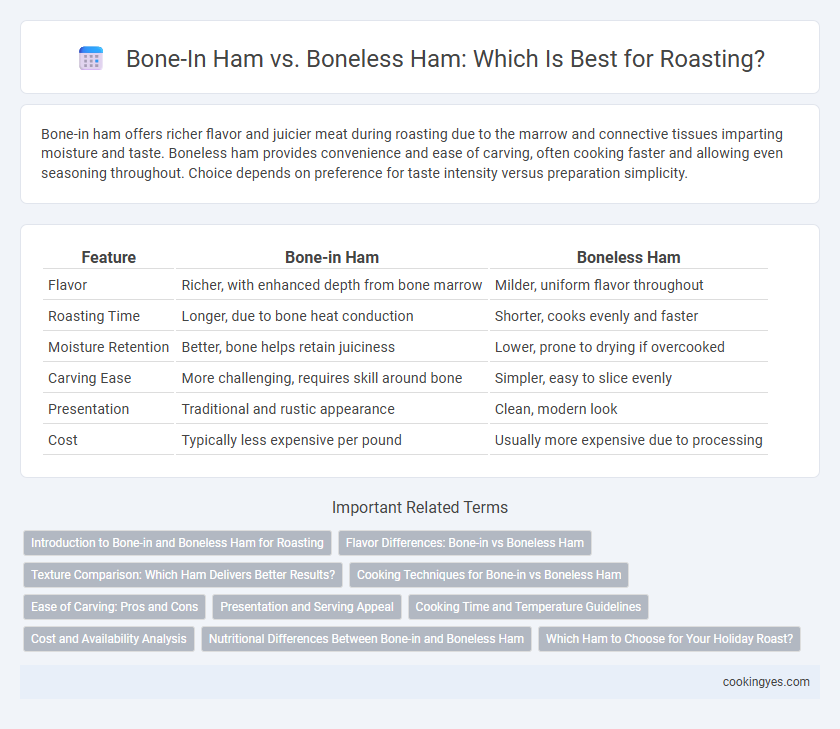 Bone-In Ham vs. Boneless Ham: Which Is Best for Roasting?

Bone-in ham offers richer flavor and juicier meat during roasting due to the marrow and connective tissues imparting moisture and taste. Boneless ham provides convenience and ease of carving, often cooking faster and allowing even seasoning throughout. Choice depends on preference for taste intensity versus preparation simplicity.

| Feature | Bone-in Ham | Boneless Ham |
|---|---|---|
| Flavor | Richer, with enhanced depth from bone marrow | Milder, uniform flavor throughout |
| Roasting Time | Longer, due to bone heat conduction | Shorter, cooks evenly and faster |
| Moisture Retention | Better, bone helps retain juiciness | Lower, prone to drying if overcooked |
| Carving Ease | More challenging, requires skill around bone | Simpler, easy to slice evenly |
| Presentation | Traditional and rustic appearance | Clean, modern look |
| Cost | Typically less expensive per pound | Usually more expensive due to processing |

Important Related Terms

Introduction to Bone-in and Boneless Ham for Roasting
Flavor Differences: Bone-in vs Boneless Ham
Texture Comparison: Which Ham Delivers Better Results?
Cooking Techniques for Bone-in vs Boneless Ham
Ease of Carving: Pros and Cons
Presentation and Serving Appeal
Cooking Time and Temperature Guidelines
Cost and Availability Analysis
Nutritional Differences Between Bone-in and Boneless Ham
Which Ham to Choose for Your Holiday Roast?

cookingyes.com