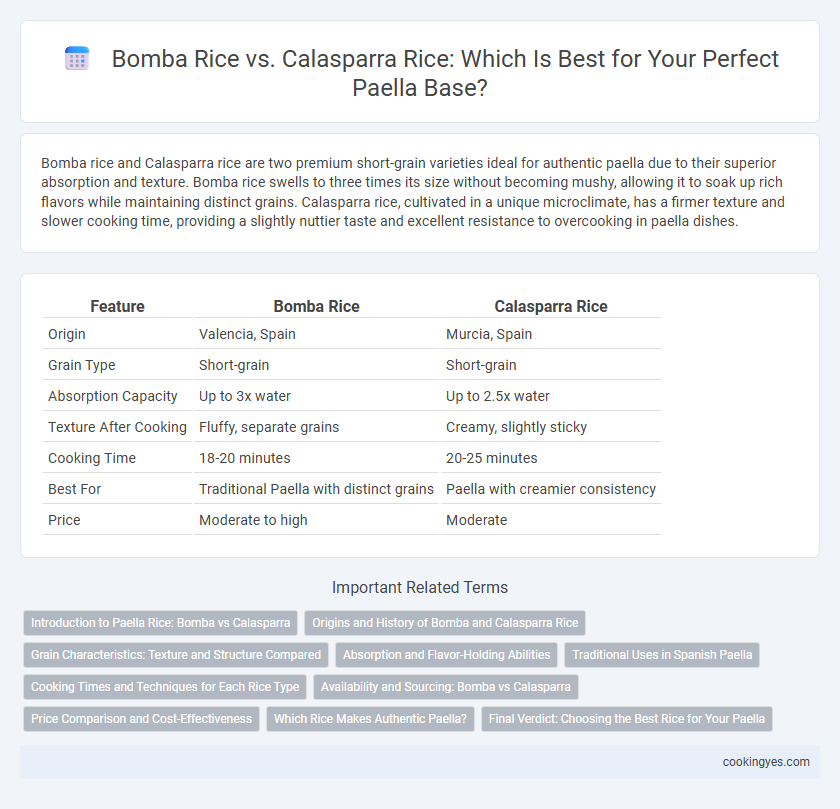 Bomba Rice vs. Calasparra Rice: Which Is Best for Your Perfect Paella Base?

Bomba rice and Calasparra rice are two premium short-grain varieties ideal for authentic paella due to their superior absorption and texture. Bomba rice swells to three times its size without becoming mushy, allowing it to soak up rich flavors while maintaining distinct grains. Calasparra rice, cultivated in a unique microclimate, has a firmer texture and slower cooking time, providing a slightly nuttier taste and excellent resistance to overcooking in paella dishes.

| Feature | Bomba Rice | Calasparra Rice |
|---|---|---|
| Origin | Valencia, Spain | Murcia, Spain |
| Grain Type | Short-grain | Short-grain |
| Absorption Capacity | Up to 3x water | Up to 2.5x water |
| Texture After Cooking | Fluffy, separate grains | Creamy, slightly sticky |
| Cooking Time | 18-20 minutes | 20-25 minutes |
| Best For | Traditional Paella with distinct grains | Paella with creamier consistency |
| Price | Moderate to high | Moderate |

Important Related Terms

Introduction to Paella Rice: Bomba vs Calasparra
Origins and History of Bomba and Calasparra Rice
Grain Characteristics: Texture and Structure Compared
Absorption and Flavor-Holding Abilities
Traditional Uses in Spanish Paella
Cooking Times and Techniques for Each Rice Type
Availability and Sourcing: Bomba vs Calasparra
Price Comparison and Cost-Effectiveness
Which Rice Makes Authentic Paella?
Final Verdict: Choosing the Best Rice for Your Paella

cookingyes.com