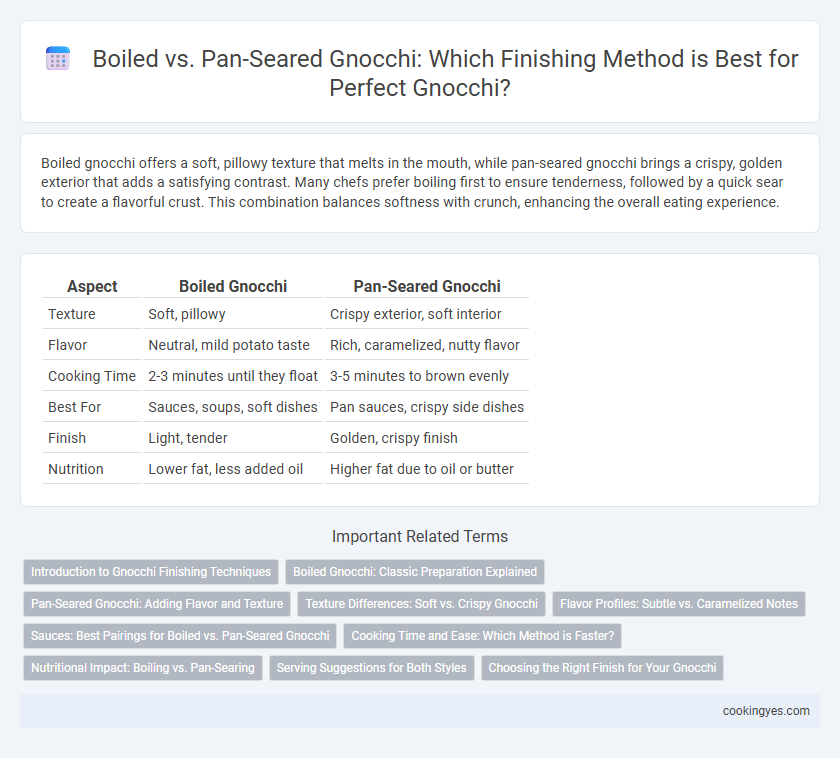 Boiled vs. Pan-Seared Gnocchi: Which Finishing Method is Best for Perfect Gnocchi?

Boiled gnocchi offers a soft, pillowy texture that melts in the mouth, while pan-seared gnocchi brings a crispy, golden exterior that adds a satisfying contrast. Many chefs prefer boiling first to ensure tenderness, followed by a quick sear to create a flavorful crust. This combination balances softness with crunch, enhancing the overall eating experience.

| Aspect | Boiled Gnocchi | Pan-Seared Gnocchi |
|---|---|---|
| Texture | Soft, pillowy | Crispy exterior, soft interior |
| Flavor | Neutral, mild potato taste | Rich, caramelized, nutty flavor |
| Cooking Time | 2-3 minutes until they float | 3-5 minutes to brown evenly |
| Best For | Sauces, soups, soft dishes | Pan sauces, crispy side dishes |
| Finish | Light, tender | Golden, crispy finish |
| Nutrition | Lower fat, less added oil | Higher fat due to oil or butter |

Important Related Terms

Introduction to Gnocchi Finishing Techniques
Boiled Gnocchi: Classic Preparation Explained
Pan-Seared Gnocchi: Adding Flavor and Texture
Texture Differences: Soft vs. Crispy Gnocchi
Flavor Profiles: Subtle vs. Caramelized Notes
Sauces: Best Pairings for Boiled vs. Pan-Seared Gnocchi
Cooking Time and Ease: Which Method is Faster?
Nutritional Impact: Boiling vs. Pan-Searing
Serving Suggestions for Both Styles
Choosing the Right Finish for Your Gnocchi

cookingyes.com