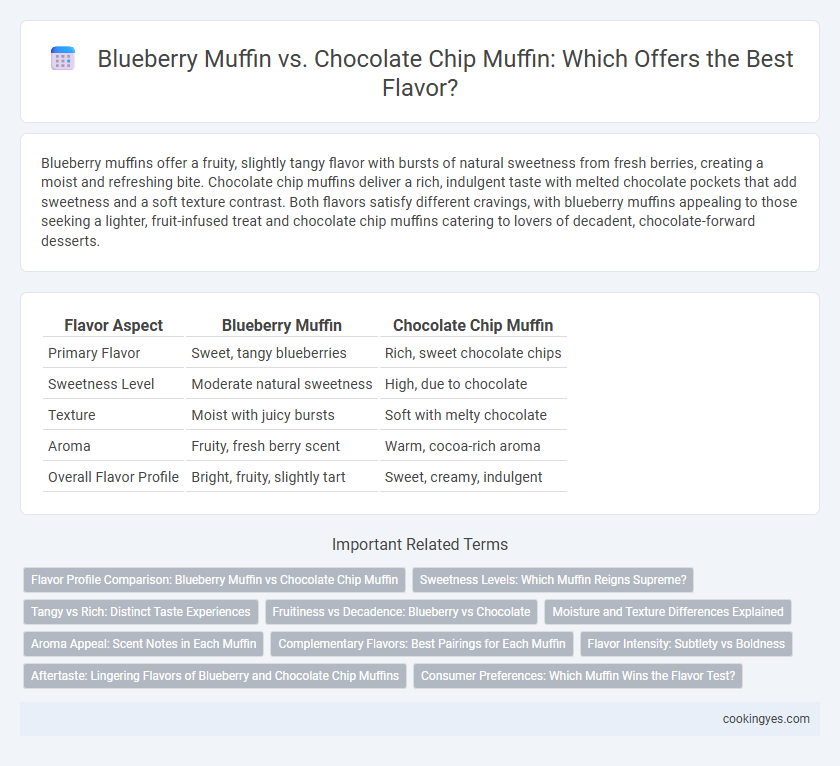 Blueberry Muffin vs. Chocolate Chip Muffin: Which Offers the Best Flavor?

Blueberry muffins offer a fruity, slightly tangy flavor with bursts of natural sweetness from fresh berries, creating a moist and refreshing bite. Chocolate chip muffins deliver a rich, indulgent taste with melted chocolate pockets that add sweetness and a soft texture contrast. Both flavors satisfy different cravings, with blueberry muffins appealing to those seeking a lighter, fruit-infused treat and chocolate chip muffins catering to lovers of decadent, chocolate-forward desserts.

| Flavor Aspect | Blueberry Muffin | Chocolate Chip Muffin |
|---|---|---|
| Primary Flavor | Sweet, tangy blueberries | Rich, sweet chocolate chips |
| Sweetness Level | Moderate natural sweetness | High, due to chocolate |
| Texture | Moist with juicy bursts | Soft with melty chocolate |
| Aroma | Fruity, fresh berry scent | Warm, cocoa-rich aroma |
| Overall Flavor Profile | Bright, fruity, slightly tart | Sweet, creamy, indulgent |

Important Related Terms

Flavor Profile Comparison: Blueberry Muffin vs Chocolate Chip Muffin
Sweetness Levels: Which Muffin Reigns Supreme?
Tangy vs Rich: Distinct Taste Experiences
Fruitiness vs Decadence: Blueberry vs Chocolate
Moisture and Texture Differences Explained
Aroma Appeal: Scent Notes in Each Muffin
Complementary Flavors: Best Pairings for Each Muffin
Flavor Intensity: Subtlety vs Boldness
Aftertaste: Lingering Flavors of Blueberry and Chocolate Chip Muffins
Consumer Preferences: Which Muffin Wins the Flavor Test?

cookingyes.com