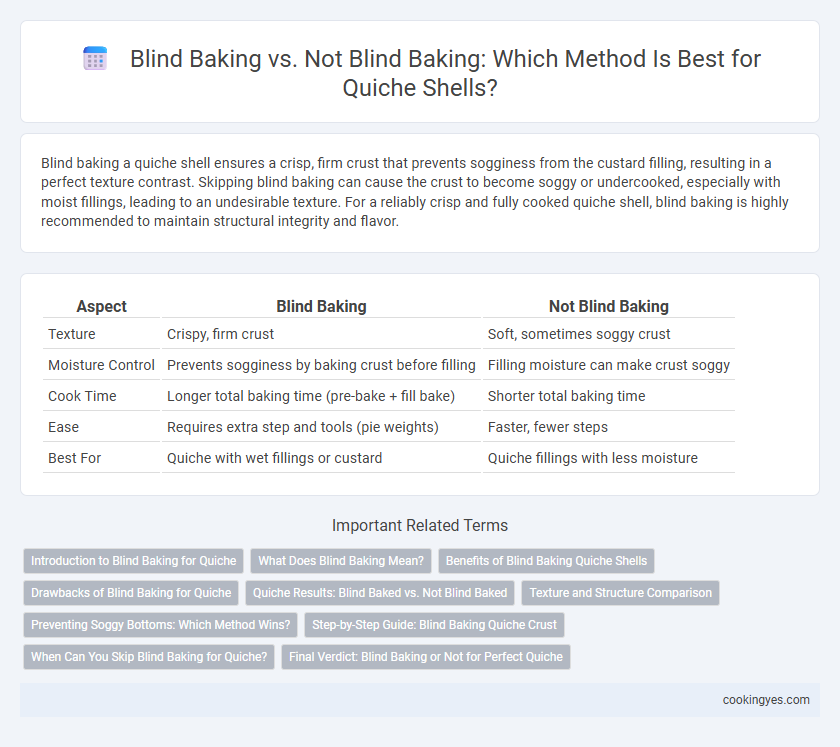 Blind Baking vs. Not Blind Baking: Which Method Is Best for Quiche Shells?

Blind baking a quiche shell ensures a crisp, firm crust that prevents sogginess from the custard filling, resulting in a perfect texture contrast. Skipping blind baking can cause the crust to become soggy or undercooked, especially with moist fillings, leading to an undesirable texture. For a reliably crisp and fully cooked quiche shell, blind baking is highly recommended to maintain structural integrity and flavor.

| Aspect | Blind Baking | Not Blind Baking |
|---|---|---|
| Texture | Crispy, firm crust | Soft, sometimes soggy crust |
| Moisture Control | Prevents sogginess by baking crust before filling | Filling moisture can make crust soggy |
| Cook Time | Longer total baking time (pre-bake + fill bake) | Shorter total baking time |
| Ease | Requires extra step and tools (pie weights) | Faster, fewer steps |
| Best For | Quiche with wet fillings or custard | Quiche fillings with less moisture |

Important Related Terms

Introduction to Blind Baking for Quiche
What Does Blind Baking Mean?
Benefits of Blind Baking Quiche Shells
Drawbacks of Blind Baking for Quiche
Quiche Results: Blind Baked vs. Not Blind Baked
Texture and Structure Comparison
Preventing Soggy Bottoms: Which Method Wins?
Step-by-Step Guide: Blind Baking Quiche Crust
When Can You Skip Blind Baking for Quiche?
Final Verdict: Blind Baking or Not for Perfect Quiche

cookingyes.com