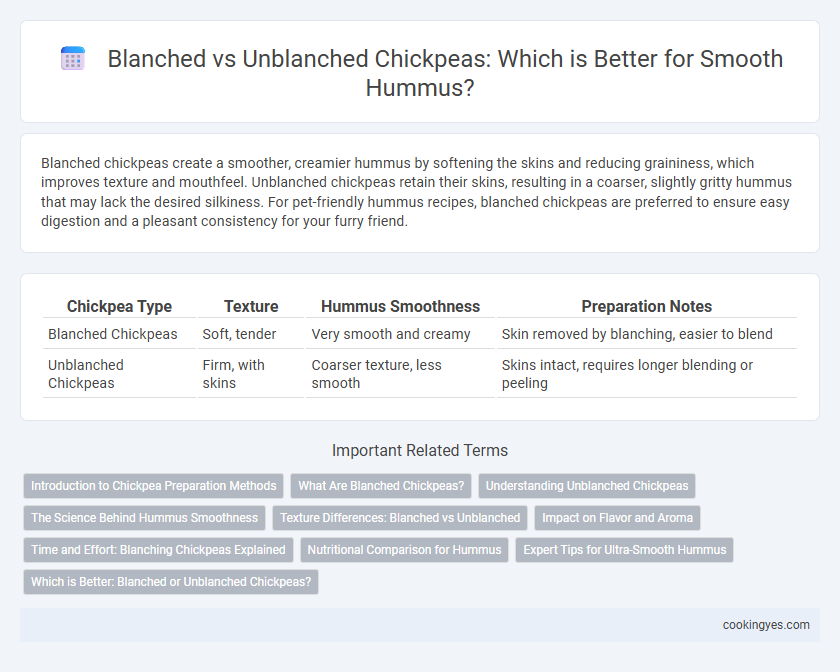 Blanched vs Unblanched Chickpeas: Which is Better for Smooth Hummus?

Blanched chickpeas create a smoother, creamier hummus by softening the skins and reducing graininess, which improves texture and mouthfeel. Unblanched chickpeas retain their skins, resulting in a coarser, slightly gritty hummus that may lack the desired silkiness. For pet-friendly hummus recipes, blanched chickpeas are preferred to ensure easy digestion and a pleasant consistency for your furry friend.

| Chickpea Type | Texture | Hummus Smoothness | Preparation Notes |
|---|---|---|---|
| Blanched Chickpeas | Soft, tender | Very smooth and creamy | Skin removed by blanching, easier to blend |
| Unblanched Chickpeas | Firm, with skins | Coarser texture, less smooth | Skins intact, requires longer blending or peeling |

Important Related Terms

Introduction to Chickpea Preparation Methods
What Are Blanched Chickpeas?
Understanding Unblanched Chickpeas
The Science Behind Hummus Smoothness
Texture Differences: Blanched vs Unblanched
Impact on Flavor and Aroma
Time and Effort: Blanching Chickpeas Explained
Nutritional Comparison for Hummus
Expert Tips for Ultra-Smooth Hummus
Which is Better: Blanched or Unblanched Chickpeas?

cookingyes.com