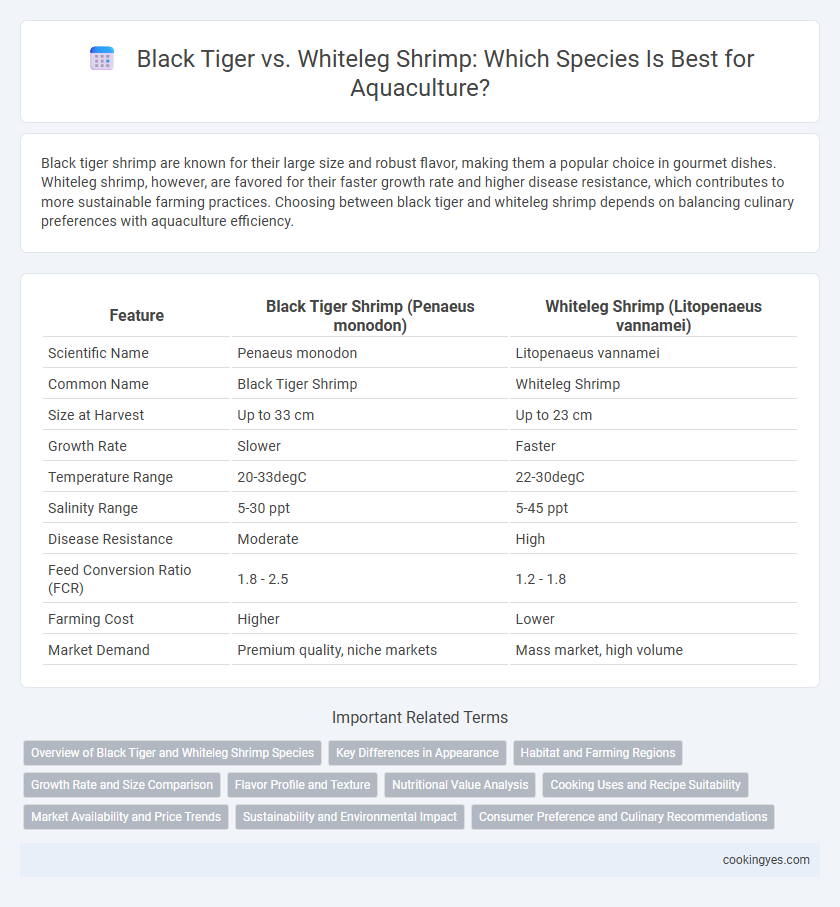 Black Tiger vs. Whiteleg Shrimp: Which Species Is Best for Aquaculture?

Black tiger shrimp are known for their large size and robust flavor, making them a popular choice in gourmet dishes. Whiteleg shrimp, however, are favored for their faster growth rate and higher disease resistance, which contributes to more sustainable farming practices. Choosing between black tiger and whiteleg shrimp depends on balancing culinary preferences with aquaculture efficiency.

| Feature | Black Tiger Shrimp (Penaeus monodon) | Whiteleg Shrimp (Litopenaeus vannamei) |
|---|---|---|
| Scientific Name | Penaeus monodon | Litopenaeus vannamei |
| Common Name | Black Tiger Shrimp | Whiteleg Shrimp |
| Size at Harvest | Up to 33 cm | Up to 23 cm |
| Growth Rate | Slower | Faster |
| Temperature Range | 20-33degC | 22-30degC |
| Salinity Range | 5-30 ppt | 5-45 ppt |
| Disease Resistance | Moderate | High |
| Feed Conversion Ratio (FCR) | 1.8 - 2.5 | 1.2 - 1.8 |
| Farming Cost | Higher | Lower |
| Market Demand | Premium quality, niche markets | Mass market, high volume |

Important Related Terms

Overview of Black Tiger and Whiteleg Shrimp Species
Key Differences in Appearance
Habitat and Farming Regions
Growth Rate and Size Comparison
Flavor Profile and Texture
Nutritional Value Analysis
Cooking Uses and Recipe Suitability
Market Availability and Price Trends
Sustainability and Environmental Impact
Consumer Preference and Culinary Recommendations

cookingyes.com