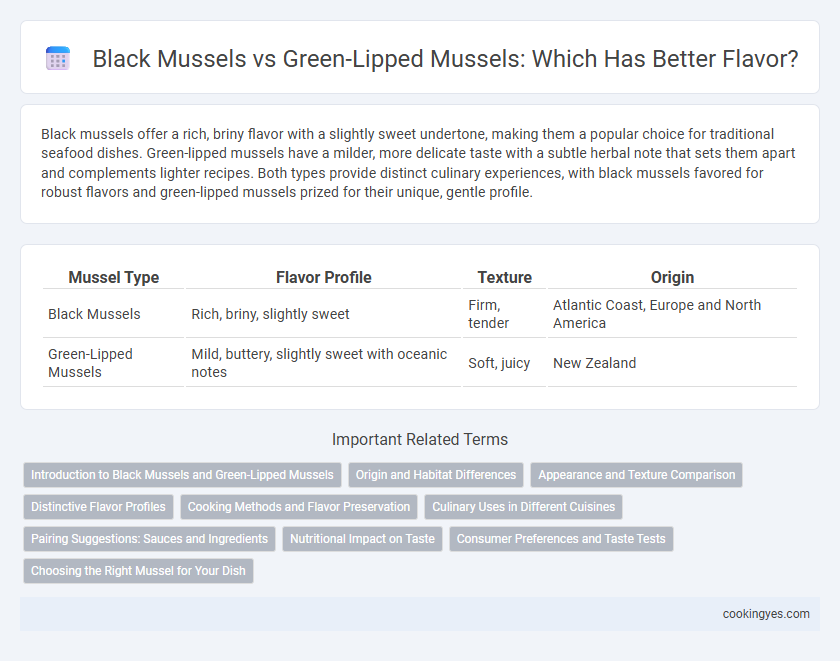 Black Mussels vs Green-Lipped Mussels: Which Has Better Flavor?

Black mussels offer a rich, briny flavor with a slightly sweet undertone, making them a popular choice for traditional seafood dishes. Green-lipped mussels have a milder, more delicate taste with a subtle herbal note that sets them apart and complements lighter recipes. Both types provide distinct culinary experiences, with black mussels favored for robust flavors and green-lipped mussels prized for their unique, gentle profile.

| Mussel Type | Flavor Profile | Texture | Origin |
|---|---|---|---|
| Black Mussels | Rich, briny, slightly sweet | Firm, tender | Atlantic Coast, Europe and North America |
| Green-Lipped Mussels | Mild, buttery, slightly sweet with oceanic notes | Soft, juicy | New Zealand |

Important Related Terms

Introduction to Black Mussels and Green-Lipped Mussels
Origin and Habitat Differences
Appearance and Texture Comparison
Distinctive Flavor Profiles
Cooking Methods and Flavor Preservation
Culinary Uses in Different Cuisines
Pairing Suggestions: Sauces and Ingredients
Nutritional Impact on Taste
Consumer Preferences and Taste Tests
Choosing the Right Mussel for Your Dish

cookingyes.com