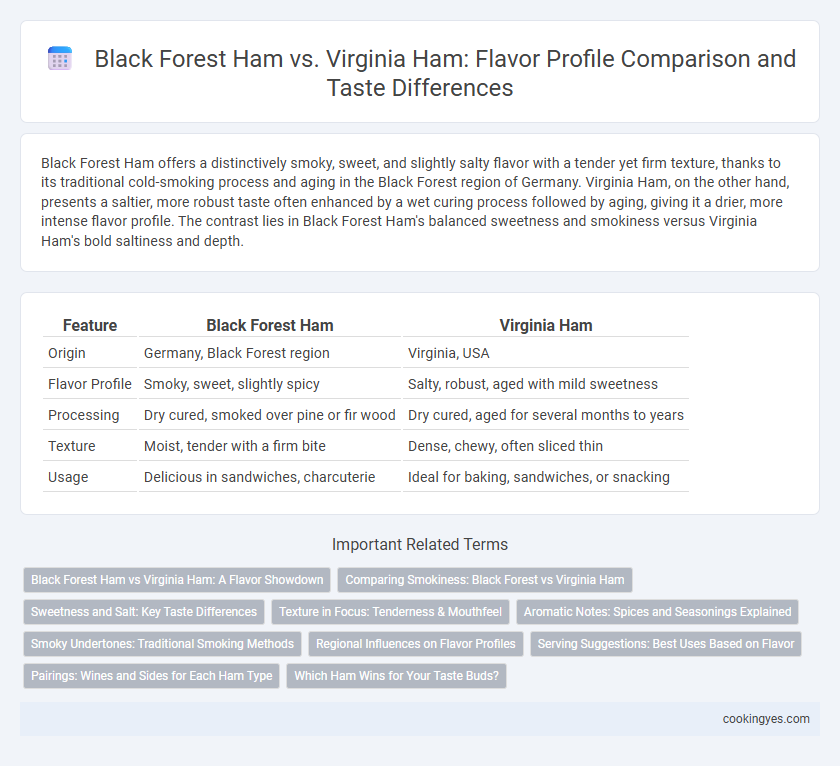 Black Forest Ham vs. Virginia Ham: Flavor Profile Comparison and Taste Differences

Black Forest Ham offers a distinctively smoky, sweet, and slightly salty flavor with a tender yet firm texture, thanks to its traditional cold-smoking process and aging in the Black Forest region of Germany. Virginia Ham, on the other hand, presents a saltier, more robust taste often enhanced by a wet curing process followed by aging, giving it a drier, more intense flavor profile. The contrast lies in Black Forest Ham's balanced sweetness and smokiness versus Virginia Ham's bold saltiness and depth.

| Feature | Black Forest Ham | Virginia Ham |
|---|---|---|
| Origin | Germany, Black Forest region | Virginia, USA |
| Flavor Profile | Smoky, sweet, slightly spicy | Salty, robust, aged with mild sweetness |
| Processing | Dry cured, smoked over pine or fir wood | Dry cured, aged for several months to years |
| Texture | Moist, tender with a firm bite | Dense, chewy, often sliced thin |
| Usage | Delicious in sandwiches, charcuterie | Ideal for baking, sandwiches, or snacking |

Important Related Terms

Black Forest Ham vs Virginia Ham: A Flavor Showdown
Comparing Smokiness: Black Forest vs Virginia Ham
Sweetness and Salt: Key Taste Differences
Texture in Focus: Tenderness & Mouthfeel
Aromatic Notes: Spices and Seasonings Explained
Smoky Undertones: Traditional Smoking Methods
Regional Influences on Flavor Profiles
Serving Suggestions: Best Uses Based on Flavor
Pairings: Wines and Sides for Each Ham Type
Which Ham Wins for Your Taste Buds?

cookingyes.com