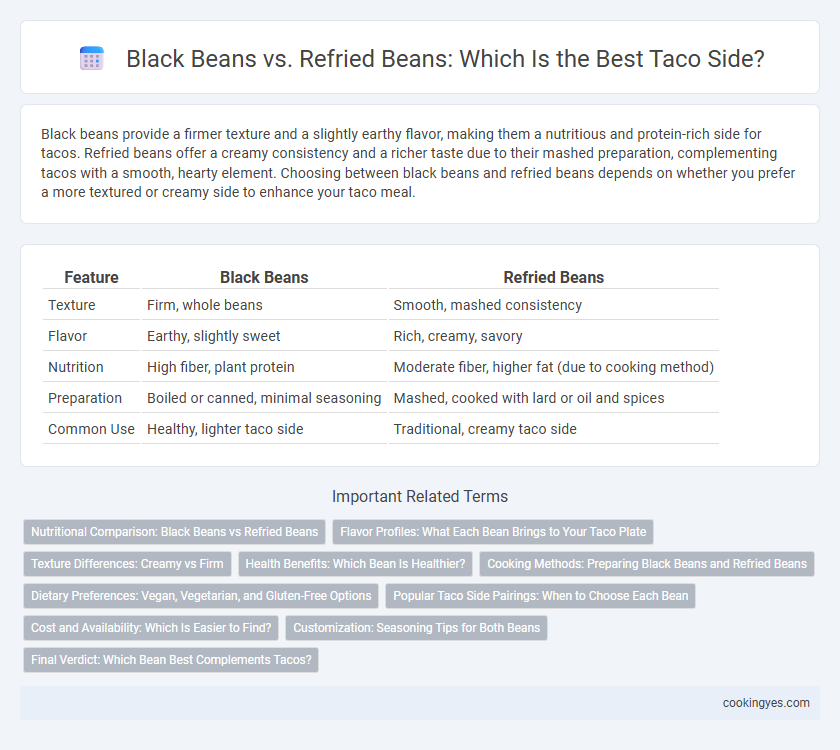 Black Beans vs. Refried Beans: Which Is the Best Taco Side?

Black beans provide a firmer texture and a slightly earthy flavor, making them a nutritious and protein-rich side for tacos. Refried beans offer a creamy consistency and a richer taste due to their mashed preparation, complementing tacos with a smooth, hearty element. Choosing between black beans and refried beans depends on whether you prefer a more textured or creamy side to enhance your taco meal.

| Feature | Black Beans | Refried Beans |
|---|---|---|
| Texture | Firm, whole beans | Smooth, mashed consistency |
| Flavor | Earthy, slightly sweet | Rich, creamy, savory |
| Nutrition | High fiber, plant protein | Moderate fiber, higher fat (due to cooking method) |
| Preparation | Boiled or canned, minimal seasoning | Mashed, cooked with lard or oil and spices |
| Common Use | Healthy, lighter taco side | Traditional, creamy taco side |

Important Related Terms

Nutritional Comparison: Black Beans vs Refried Beans
Flavor Profiles: What Each Bean Brings to Your Taco Plate
Texture Differences: Creamy vs Firm
Health Benefits: Which Bean Is Healthier?
Cooking Methods: Preparing Black Beans and Refried Beans
Dietary Preferences: Vegan, Vegetarian, and Gluten-Free Options
Popular Taco Side Pairings: When to Choose Each Bean
Cost and Availability: Which Is Easier to Find?
Customization: Seasoning Tips for Both Beans
Final Verdict: Which Bean Best Complements Tacos?

cookingyes.com