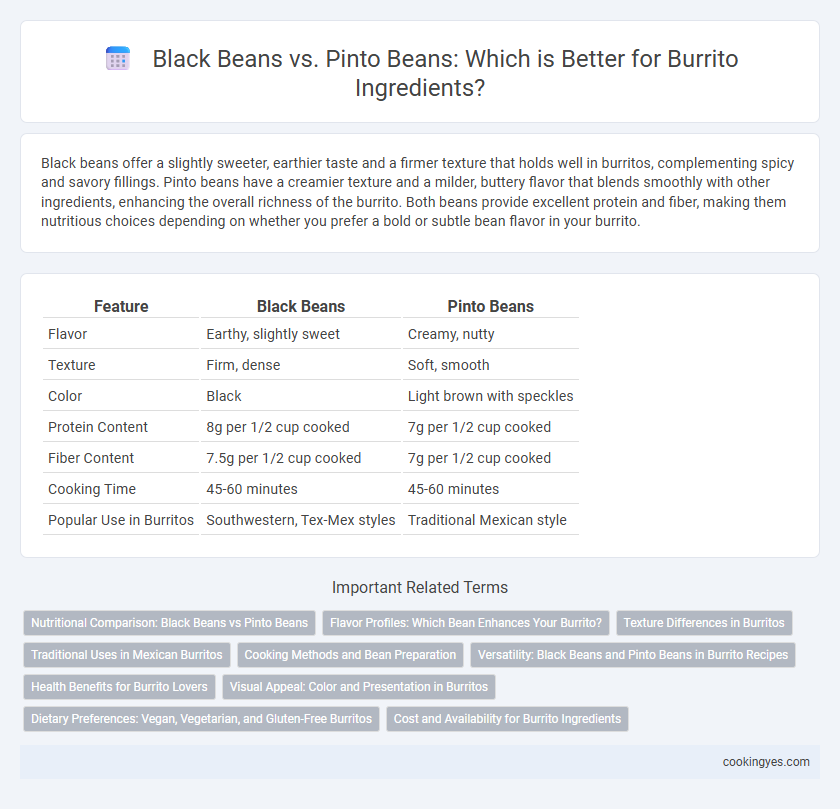 Black Beans vs. Pinto Beans: Which is Better for Burrito Ingredients?

Black beans offer a slightly sweeter, earthier taste and a firmer texture that holds well in burritos, complementing spicy and savory fillings. Pinto beans have a creamier texture and a milder, buttery flavor that blends smoothly with other ingredients, enhancing the overall richness of the burrito. Both beans provide excellent protein and fiber, making them nutritious choices depending on whether you prefer a bold or subtle bean flavor in your burrito.

| Feature | Black Beans | Pinto Beans |
|---|---|---|
| Flavor | Earthy, slightly sweet | Creamy, nutty |
| Texture | Firm, dense | Soft, smooth |
| Color | Black | Light brown with speckles |
| Protein Content | 8g per 1/2 cup cooked | 7g per 1/2 cup cooked |
| Fiber Content | 7.5g per 1/2 cup cooked | 7g per 1/2 cup cooked |
| Cooking Time | 45-60 minutes | 45-60 minutes |
| Popular Use in Burritos | Southwestern, Tex-Mex styles | Traditional Mexican style |

Important Related Terms

Nutritional Comparison: Black Beans vs Pinto Beans
Flavor Profiles: Which Bean Enhances Your Burrito?
Texture Differences in Burritos
Traditional Uses in Mexican Burritos
Cooking Methods and Bean Preparation
Versatility: Black Beans and Pinto Beans in Burrito Recipes
Health Benefits for Burrito Lovers
Visual Appeal: Color and Presentation in Burritos
Dietary Preferences: Vegan, Vegetarian, and Gluten-Free Burritos
Cost and Availability for Burrito Ingredients

cookingyes.com