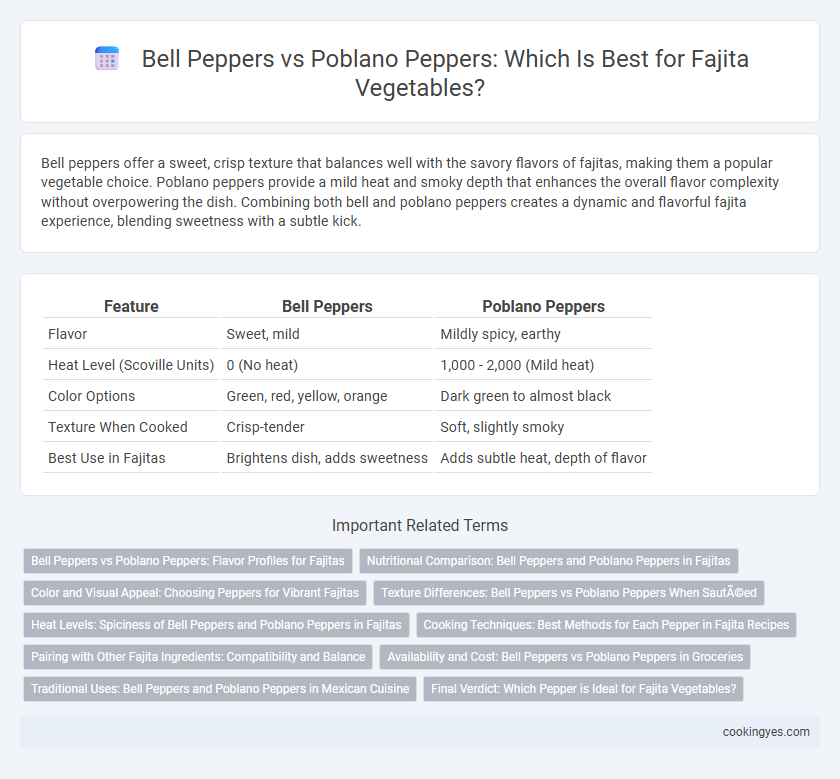 Bell Peppers vs Poblano Peppers: Which Is Best for Fajita Vegetables?

Bell peppers offer a sweet, crisp texture that balances well with the savory flavors of fajitas, making them a popular vegetable choice. Poblano peppers provide a mild heat and smoky depth that enhances the overall flavor complexity without overpowering the dish. Combining both bell and poblano peppers creates a dynamic and flavorful fajita experience, blending sweetness with a subtle kick.

| Feature | Bell Peppers | Poblano Peppers |
|---|---|---|
| Flavor | Sweet, mild | Mildly spicy, earthy |
| Heat Level (Scoville Units) | 0 (No heat) | 1,000 - 2,000 (Mild heat) |
| Color Options | Green, red, yellow, orange | Dark green to almost black |
| Texture When Cooked | Crisp-tender | Soft, slightly smoky |
| Best Use in Fajitas | Brightens dish, adds sweetness | Adds subtle heat, depth of flavor |

Important Related Terms

Bell Peppers vs Poblano Peppers: Flavor Profiles for Fajitas
Nutritional Comparison: Bell Peppers and Poblano Peppers in Fajitas
Color and Visual Appeal: Choosing Peppers for Vibrant Fajitas
Texture Differences: Bell Peppers vs Poblano Peppers When SautÃ©ed
Heat Levels: Spiciness of Bell Peppers and Poblano Peppers in Fajitas
Cooking Techniques: Best Methods for Each Pepper in Fajita Recipes
Pairing with Other Fajita Ingredients: Compatibility and Balance
Availability and Cost: Bell Peppers vs Poblano Peppers in Groceries
Traditional Uses: Bell Peppers and Poblano Peppers in Mexican Cuisine
Final Verdict: Which Pepper is Ideal for Fajita Vegetables?

cookingyes.com