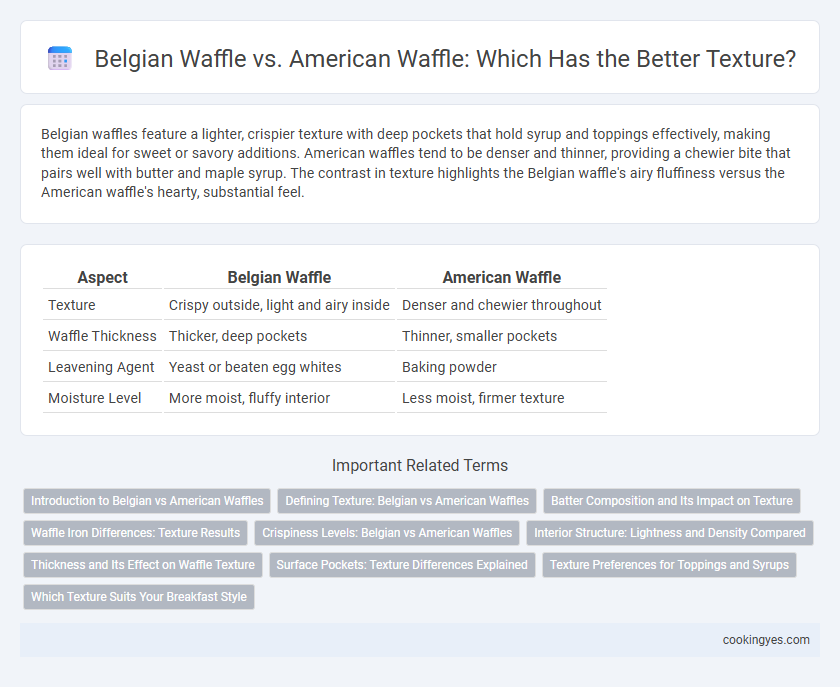 Belgian Waffle vs. American Waffle: Which Has the Better Texture?

Belgian waffles feature a lighter, crispier texture with deep pockets that hold syrup and toppings effectively, making them ideal for sweet or savory additions. American waffles tend to be denser and thinner, providing a chewier bite that pairs well with butter and maple syrup. The contrast in texture highlights the Belgian waffle's airy fluffiness versus the American waffle's hearty, substantial feel.

| Aspect | Belgian Waffle | American Waffle |
|---|---|---|
| Texture | Crispy outside, light and airy inside | Denser and chewier throughout |
| Waffle Thickness | Thicker, deep pockets | Thinner, smaller pockets |
| Leavening Agent | Yeast or beaten egg whites | Baking powder |
| Moisture Level | More moist, fluffy interior | Less moist, firmer texture |

Important Related Terms

Introduction to Belgian vs American Waffles
Defining Texture: Belgian vs American Waffles
Batter Composition and Its Impact on Texture
Waffle Iron Differences: Texture Results
Crispiness Levels: Belgian vs American Waffles
Interior Structure: Lightness and Density Compared
Thickness and Its Effect on Waffle Texture
Surface Pockets: Texture Differences Explained
Texture Preferences for Toppings and Syrups
Which Texture Suits Your Breakfast Style

cookingyes.com