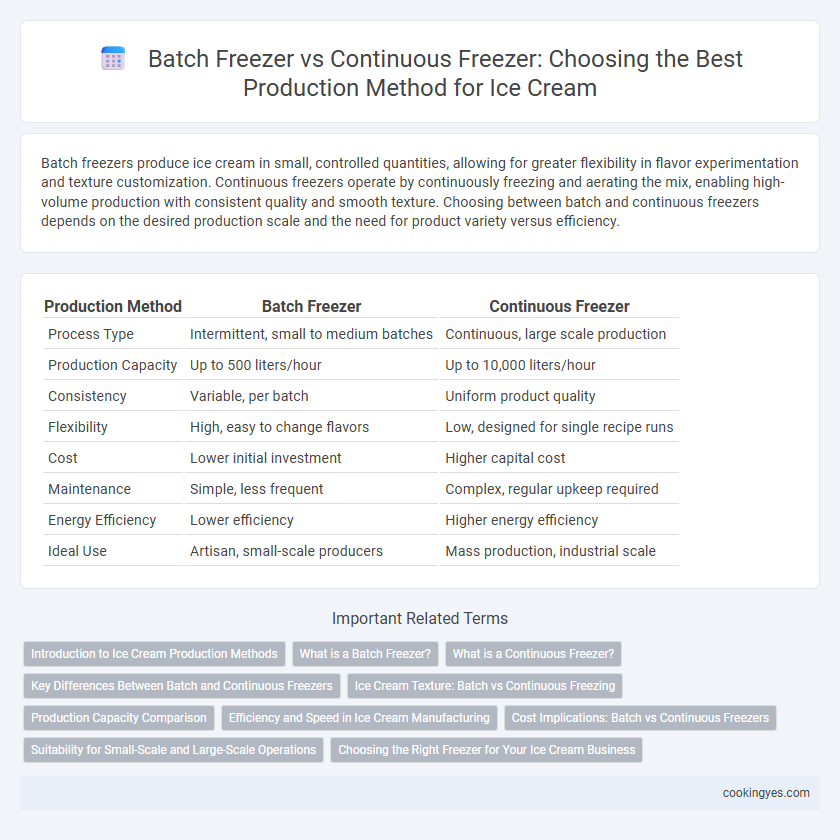 Batch Freezer vs Continuous Freezer: Choosing the Best Production Method for Ice Cream

Batch freezers produce ice cream in small, controlled quantities, allowing for greater flexibility in flavor experimentation and texture customization. Continuous freezers operate by continuously freezing and aerating the mix, enabling high-volume production with consistent quality and smooth texture. Choosing between batch and continuous freezers depends on the desired production scale and the need for product variety versus efficiency.

| Production Method | Batch Freezer | Continuous Freezer |
|---|---|---|
| Process Type | Intermittent, small to medium batches | Continuous, large scale production |
| Production Capacity | Up to 500 liters/hour | Up to 10,000 liters/hour |
| Consistency | Variable, per batch | Uniform product quality |
| Flexibility | High, easy to change flavors | Low, designed for single recipe runs |
| Cost | Lower initial investment | Higher capital cost |
| Maintenance | Simple, less frequent | Complex, regular upkeep required |
| Energy Efficiency | Lower efficiency | Higher energy efficiency |
| Ideal Use | Artisan, small-scale producers | Mass production, industrial scale |

Important Related Terms

Introduction to Ice Cream Production Methods
What is a Batch Freezer?
What is a Continuous Freezer?
Key Differences Between Batch and Continuous Freezers
Ice Cream Texture: Batch vs Continuous Freezing
Production Capacity Comparison
Efficiency and Speed in Ice Cream Manufacturing
Cost Implications: Batch vs Continuous Freezers
Suitability for Small-Scale and Large-Scale Operations
Choosing the Right Freezer for Your Ice Cream Business

cookingyes.com