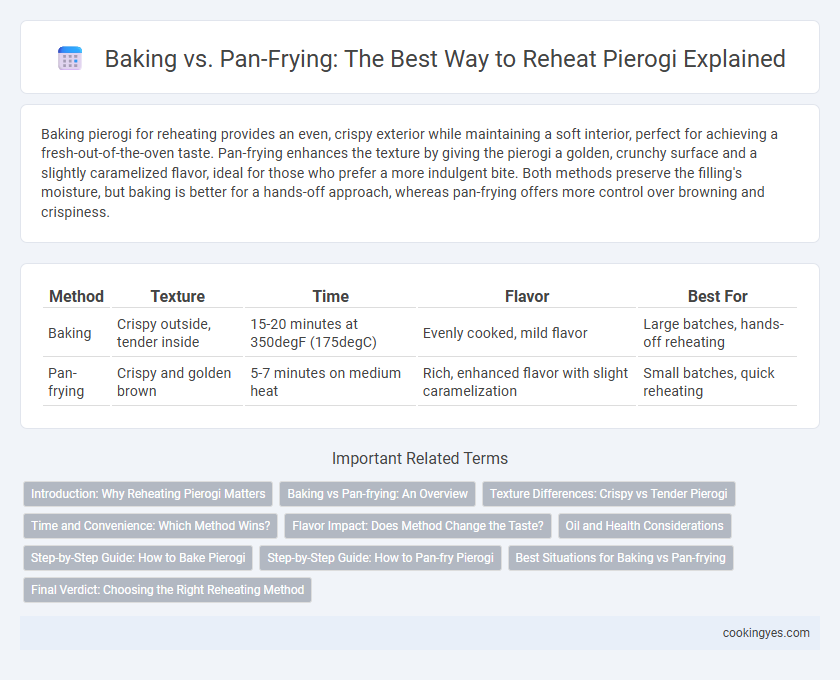 Baking vs. Pan-Frying: The Best Way to Reheat Pierogi Explained

Baking pierogi for reheating provides an even, crispy exterior while maintaining a soft interior, perfect for achieving a fresh-out-of-the-oven taste. Pan-frying enhances the texture by giving the pierogi a golden, crunchy surface and a slightly caramelized flavor, ideal for those who prefer a more indulgent bite. Both methods preserve the filling's moisture, but baking is better for a hands-off approach, whereas pan-frying offers more control over browning and crispiness.

| Method | Texture | Time | Flavor | Best For |
|---|---|---|---|---|
| Baking | Crispy outside, tender inside | 15-20 minutes at 350degF (175degC) | Evenly cooked, mild flavor | Large batches, hands-off reheating |
| Pan-frying | Crispy and golden brown | 5-7 minutes on medium heat | Rich, enhanced flavor with slight caramelization | Small batches, quick reheating |

Important Related Terms

Introduction: Why Reheating Pierogi Matters
Baking vs Pan-frying: An Overview
Texture Differences: Crispy vs Tender Pierogi
Time and Convenience: Which Method Wins?
Flavor Impact: Does Method Change the Taste?
Oil and Health Considerations
Step-by-Step Guide: How to Bake Pierogi
Step-by-Step Guide: How to Pan-fry Pierogi
Best Situations for Baking vs Pan-frying
Final Verdict: Choosing the Right Reheating Method

cookingyes.com