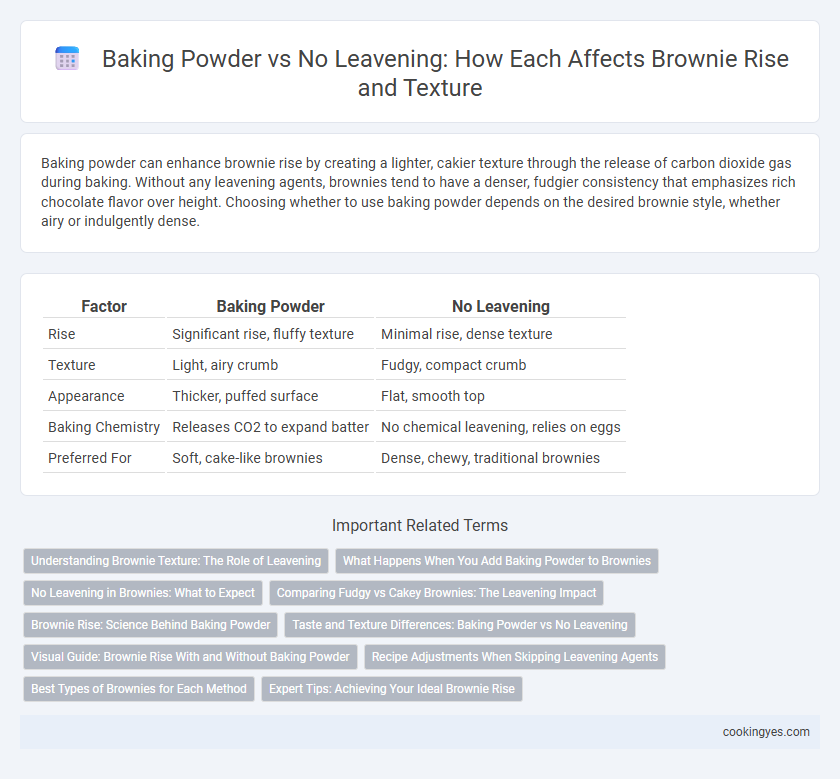 Baking Powder vs No Leavening: How Each Affects Brownie Rise and Texture

Baking powder can enhance brownie rise by creating a lighter, cakier texture through the release of carbon dioxide gas during baking. Without any leavening agents, brownies tend to have a denser, fudgier consistency that emphasizes rich chocolate flavor over height. Choosing whether to use baking powder depends on the desired brownie style, whether airy or indulgently dense.

| Factor | Baking Powder | No Leavening |
|---|---|---|
| Rise | Significant rise, fluffy texture | Minimal rise, dense texture |
| Texture | Light, airy crumb | Fudgy, compact crumb |
| Appearance | Thicker, puffed surface | Flat, smooth top |
| Baking Chemistry | Releases CO2 to expand batter | No chemical leavening, relies on eggs |
| Preferred For | Soft, cake-like brownies | Dense, chewy, traditional brownies |

Important Related Terms

Understanding Brownie Texture: The Role of Leavening

What Happens When You Add Baking Powder to Brownies

No Leavening in Brownies: What to Expect

Comparing Fudgy vs Cakey Brownies: The Leavening Impact

Brownie Rise: Science Behind Baking Powder

Taste and Texture Differences: Baking Powder vs No Leavening

Visual Guide: Brownie Rise With and Without Baking Powder

Recipe Adjustments When Skipping Leavening Agents

Best Types of Brownies for Each Method

Expert Tips: Achieving Your Ideal Brownie Rise

cookingyes.com