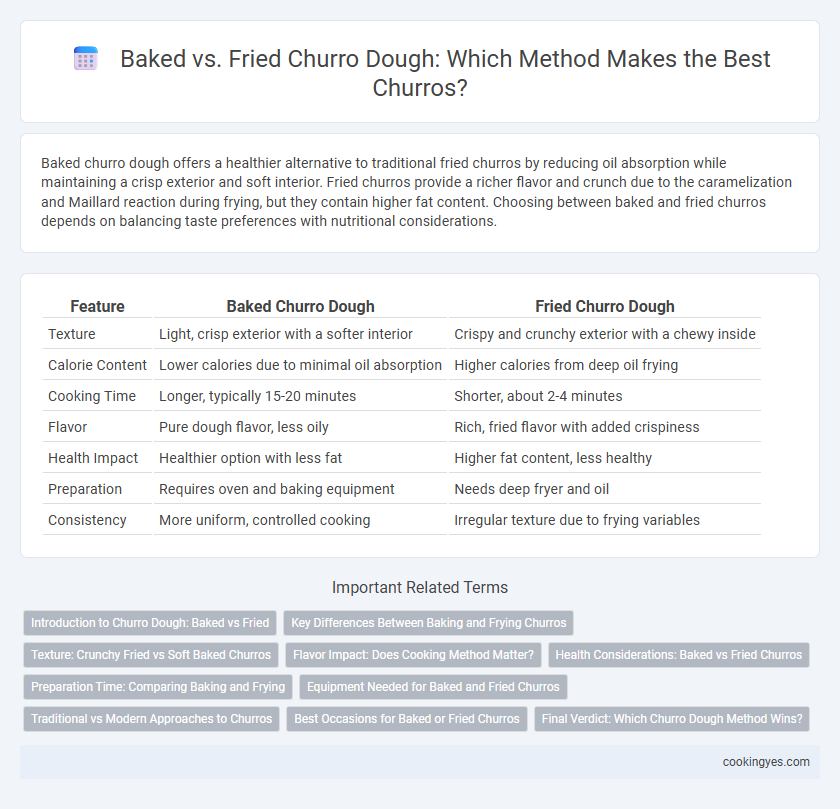 Baked vs. Fried Churro Dough: Which Method Makes the Best Churros?

Baked churro dough offers a healthier alternative to traditional fried churros by reducing oil absorption while maintaining a crisp exterior and soft interior. Fried churros provide a richer flavor and crunch due to the caramelization and Maillard reaction during frying, but they contain higher fat content. Choosing between baked and fried churros depends on balancing taste preferences with nutritional considerations.

| Feature | Baked Churro Dough | Fried Churro Dough |
|---|---|---|
| Texture | Light, crisp exterior with a softer interior | Crispy and crunchy exterior with a chewy inside |
| Calorie Content | Lower calories due to minimal oil absorption | Higher calories from deep oil frying |
| Cooking Time | Longer, typically 15-20 minutes | Shorter, about 2-4 minutes |
| Flavor | Pure dough flavor, less oily | Rich, fried flavor with added crispiness |
| Health Impact | Healthier option with less fat | Higher fat content, less healthy |
| Preparation | Requires oven and baking equipment | Needs deep fryer and oil |
| Consistency | More uniform, controlled cooking | Irregular texture due to frying variables |

Important Related Terms

Introduction to Churro Dough: Baked vs Fried
Key Differences Between Baking and Frying Churros
Texture: Crunchy Fried vs Soft Baked Churros
Flavor Impact: Does Cooking Method Matter?
Health Considerations: Baked vs Fried Churros
Preparation Time: Comparing Baking and Frying
Equipment Needed for Baked and Fried Churros
Traditional vs Modern Approaches to Churros
Best Occasions for Baked or Fried Churros
Final Verdict: Which Churro Dough Method Wins?

cookingyes.com