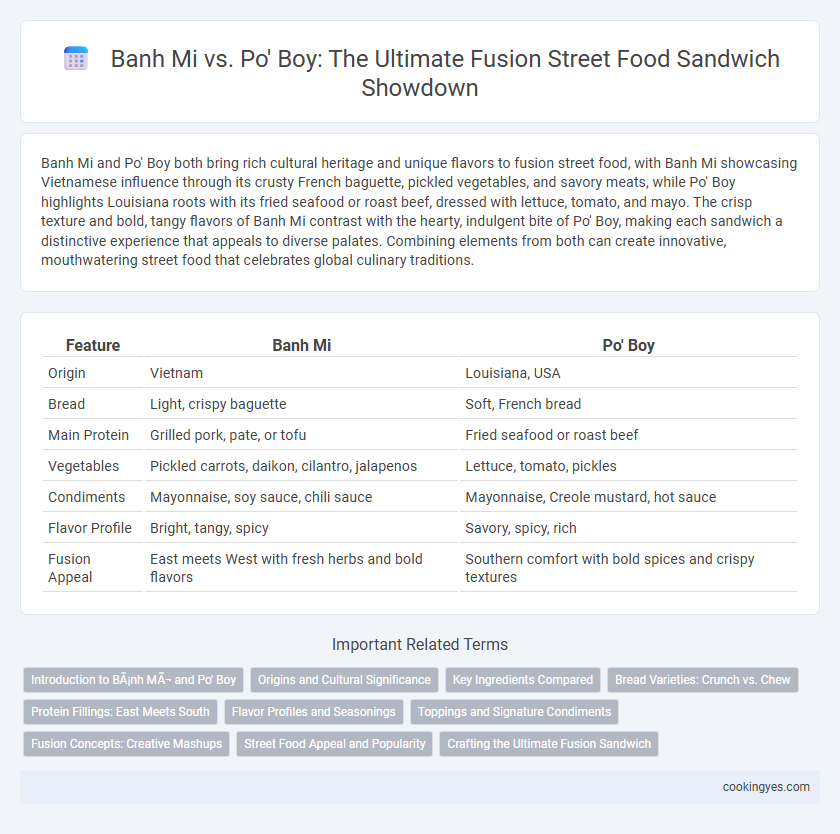 Banh Mi vs. Po' Boy: The Ultimate Fusion Street Food Sandwich Showdown

Banh Mi and Po' Boy both bring rich cultural heritage and unique flavors to fusion street food, with Banh Mi showcasing Vietnamese influence through its crusty French baguette, pickled vegetables, and savory meats, while Po' Boy highlights Louisiana roots with its fried seafood or roast beef, dressed with lettuce, tomato, and mayo. The crisp texture and bold, tangy flavors of Banh Mi contrast with the hearty, indulgent bite of Po' Boy, making each sandwich a distinctive experience that appeals to diverse palates. Combining elements from both can create innovative, mouthwatering street food that celebrates global culinary traditions.

| Feature | Banh Mi | Po' Boy |
|---|---|---|
| Origin | Vietnam | Louisiana, USA |
| Bread | Light, crispy baguette | Soft, French bread |
| Main Protein | Grilled pork, pate, or tofu | Fried seafood or roast beef |
| Vegetables | Pickled carrots, daikon, cilantro, jalapenos | Lettuce, tomato, pickles |
| Condiments | Mayonnaise, soy sauce, chili sauce | Mayonnaise, Creole mustard, hot sauce |
| Flavor Profile | Bright, tangy, spicy | Savory, spicy, rich |
| Fusion Appeal | East meets West with fresh herbs and bold flavors | Southern comfort with bold spices and crispy textures |

Important Related Terms

Introduction to BÃ¡nh MÃ¬ and Po' Boy
Origins and Cultural Significance
Key Ingredients Compared
Bread Varieties: Crunch vs. Chew
Protein Fillings: East Meets South
Flavor Profiles and Seasonings
Toppings and Signature Condiments
Fusion Concepts: Creative Mashups
Street Food Appeal and Popularity
Crafting the Ultimate Fusion Sandwich

cookingyes.com