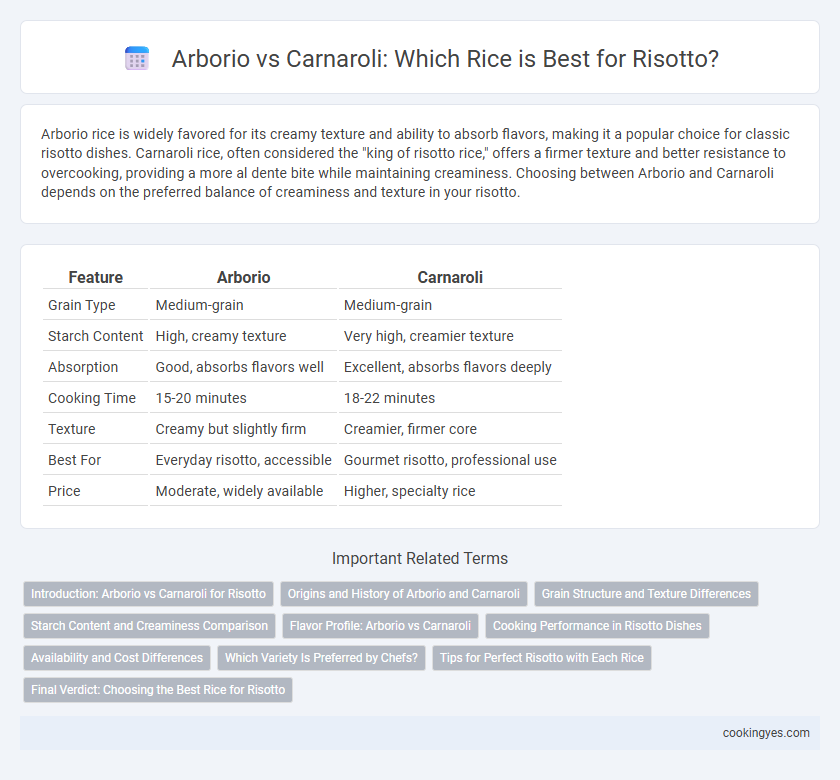 Arborio vs Carnaroli: Which Rice is Best for Risotto?

Arborio rice is widely favored for its creamy texture and ability to absorb flavors, making it a popular choice for classic risotto dishes. Carnaroli rice, often considered the "king of risotto rice," offers a firmer texture and better resistance to overcooking, providing a more al dente bite while maintaining creaminess. Choosing between Arborio and Carnaroli depends on the preferred balance of creaminess and texture in your risotto.

| Feature | Arborio | Carnaroli |
|---|---|---|
| Grain Type | Medium-grain | Medium-grain |
| Starch Content | High, creamy texture | Very high, creamier texture |
| Absorption | Good, absorbs flavors well | Excellent, absorbs flavors deeply |
| Cooking Time | 15-20 minutes | 18-22 minutes |
| Texture | Creamy but slightly firm | Creamier, firmer core |
| Best For | Everyday risotto, accessible | Gourmet risotto, professional use |
| Price | Moderate, widely available | Higher, specialty rice |

Important Related Terms

Introduction: Arborio vs Carnaroli for Risotto
Origins and History of Arborio and Carnaroli
Grain Structure and Texture Differences
Starch Content and Creaminess Comparison
Flavor Profile: Arborio vs Carnaroli
Cooking Performance in Risotto Dishes
Availability and Cost Differences
Which Variety Is Preferred by Chefs?
Tips for Perfect Risotto with Each Rice
Final Verdict: Choosing the Best Rice for Risotto

cookingyes.com