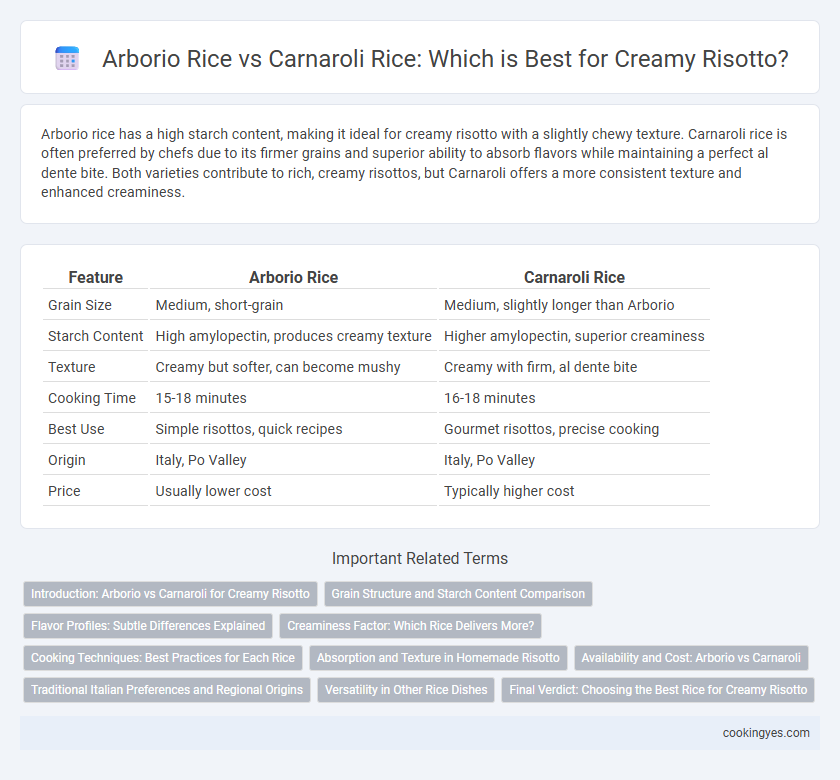 Arborio Rice vs Carnaroli Rice: Which is Best for Creamy Risotto?

Arborio rice has a high starch content, making it ideal for creamy risotto with a slightly chewy texture. Carnaroli rice is often preferred by chefs due to its firmer grains and superior ability to absorb flavors while maintaining a perfect al dente bite. Both varieties contribute to rich, creamy risottos, but Carnaroli offers a more consistent texture and enhanced creaminess.

| Feature | Arborio Rice | Carnaroli Rice |
|---|---|---|
| Grain Size | Medium, short-grain | Medium, slightly longer than Arborio |
| Starch Content | High amylopectin, produces creamy texture | Higher amylopectin, superior creaminess |
| Texture | Creamy but softer, can become mushy | Creamy with firm, al dente bite |
| Cooking Time | 15-18 minutes | 16-18 minutes |
| Best Use | Simple risottos, quick recipes | Gourmet risottos, precise cooking |
| Origin | Italy, Po Valley | Italy, Po Valley |
| Price | Usually lower cost | Typically higher cost |

Important Related Terms

Introduction: Arborio vs Carnaroli for Creamy Risotto
Grain Structure and Starch Content Comparison
Flavor Profiles: Subtle Differences Explained
Creaminess Factor: Which Rice Delivers More?
Cooking Techniques: Best Practices for Each Rice
Absorption and Texture in Homemade Risotto
Availability and Cost: Arborio vs Carnaroli
Traditional Italian Preferences and Regional Origins
Versatility in Other Rice Dishes
Final Verdict: Choosing the Best Rice for Creamy Risotto

cookingyes.com