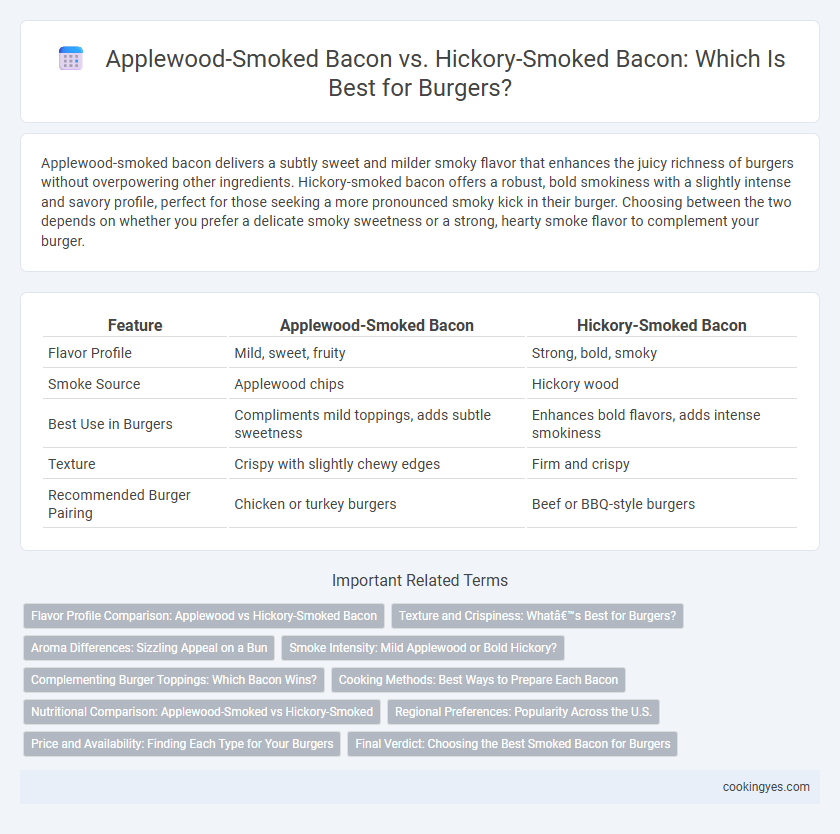 Applewood-Smoked Bacon vs. Hickory-Smoked Bacon: Which Is Best for Burgers?

Applewood-smoked bacon delivers a subtly sweet and milder smoky flavor that enhances the juicy richness of burgers without overpowering other ingredients. Hickory-smoked bacon offers a robust, bold smokiness with a slightly intense and savory profile, perfect for those seeking a more pronounced smoky kick in their burger. Choosing between the two depends on whether you prefer a delicate smoky sweetness or a strong, hearty smoke flavor to complement your burger.

| Feature | Applewood-Smoked Bacon | Hickory-Smoked Bacon |
|---|---|---|
| Flavor Profile | Mild, sweet, fruity | Strong, bold, smoky |
| Smoke Source | Applewood chips | Hickory wood |
| Best Use in Burgers | Compliments mild toppings, adds subtle sweetness | Enhances bold flavors, adds intense smokiness |
| Texture | Crispy with slightly chewy edges | Firm and crispy |
| Recommended Burger Pairing | Chicken or turkey burgers | Beef or BBQ-style burgers |

Important Related Terms

Flavor Profile Comparison: Applewood vs Hickory-Smoked Bacon
Texture and Crispiness: Whatâ€™s Best for Burgers?
Aroma Differences: Sizzling Appeal on a Bun
Smoke Intensity: Mild Applewood or Bold Hickory?
Complementing Burger Toppings: Which Bacon Wins?
Cooking Methods: Best Ways to Prepare Each Bacon
Nutritional Comparison: Applewood-Smoked vs Hickory-Smoked
Regional Preferences: Popularity Across the U.S.
Price and Availability: Finding Each Type for Your Burgers
Final Verdict: Choosing the Best Smoked Bacon for Burgers

cookingyes.com