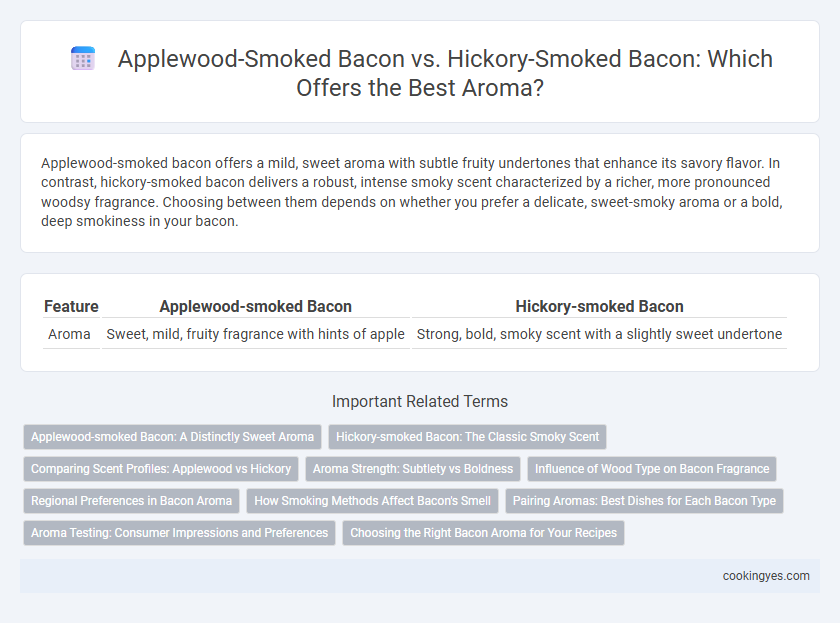 Applewood-Smoked Bacon vs. Hickory-Smoked Bacon: Which Offers the Best Aroma?

Applewood-smoked bacon offers a mild, sweet aroma with subtle fruity undertones that enhance its savory flavor. In contrast, hickory-smoked bacon delivers a robust, intense smoky scent characterized by a richer, more pronounced woodsy fragrance. Choosing between them depends on whether you prefer a delicate, sweet-smoky aroma or a bold, deep smokiness in your bacon.

| Feature | Applewood-smoked Bacon | Hickory-smoked Bacon |
|---|---|---|
| Aroma | Sweet, mild, fruity fragrance with hints of apple | Strong, bold, smoky scent with a slightly sweet undertone |

Important Related Terms

Applewood-smoked Bacon: A Distinctly Sweet Aroma
Hickory-smoked Bacon: The Classic Smoky Scent
Comparing Scent Profiles: Applewood vs Hickory
Aroma Strength: Subtlety vs Boldness
Influence of Wood Type on Bacon Fragrance
Regional Preferences in Bacon Aroma
How Smoking Methods Affect Bacon's Smell
Pairing Aromas: Best Dishes for Each Bacon Type
Aroma Testing: Consumer Impressions and Preferences
Choosing the Right Bacon Aroma for Your Recipes

cookingyes.com