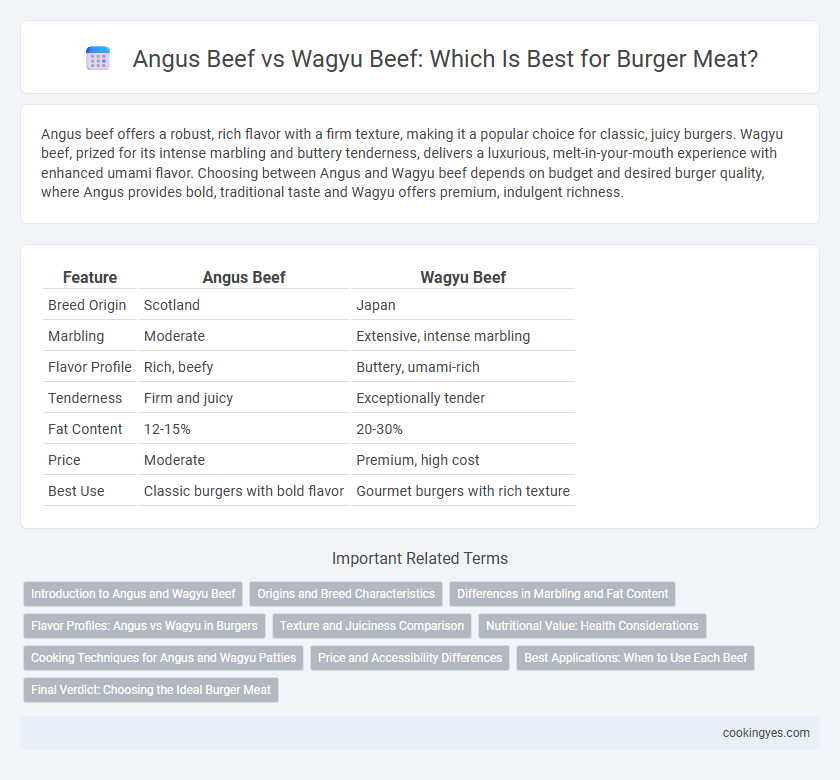 Angus Beef vs Wagyu Beef: Which Is Best for Burger Meat?

Angus beef offers a robust, rich flavor with a firm texture, making it a popular choice for classic, juicy burgers. Wagyu beef, prized for its intense marbling and buttery tenderness, delivers a luxurious, melt-in-your-mouth experience with enhanced umami flavor. Choosing between Angus and Wagyu beef depends on budget and desired burger quality, where Angus provides bold, traditional taste and Wagyu offers premium, indulgent richness.

| Feature | Angus Beef | Wagyu Beef |
|---|---|---|
| Breed Origin | Scotland | Japan |
| Marbling | Moderate | Extensive, intense marbling |
| Flavor Profile | Rich, beefy | Buttery, umami-rich |
| Tenderness | Firm and juicy | Exceptionally tender |
| Fat Content | 12-15% | 20-30% |
| Price | Moderate | Premium, high cost |
| Best Use | Classic burgers with bold flavor | Gourmet burgers with rich texture |

Important Related Terms

Introduction to Angus and Wagyu Beef
Origins and Breed Characteristics
Differences in Marbling and Fat Content
Flavor Profiles: Angus vs Wagyu in Burgers
Texture and Juiciness Comparison
Nutritional Value: Health Considerations
Cooking Techniques for Angus and Wagyu Patties
Price and Accessibility Differences
Best Applications: When to Use Each Beef
Final Verdict: Choosing the Ideal Burger Meat

cookingyes.com