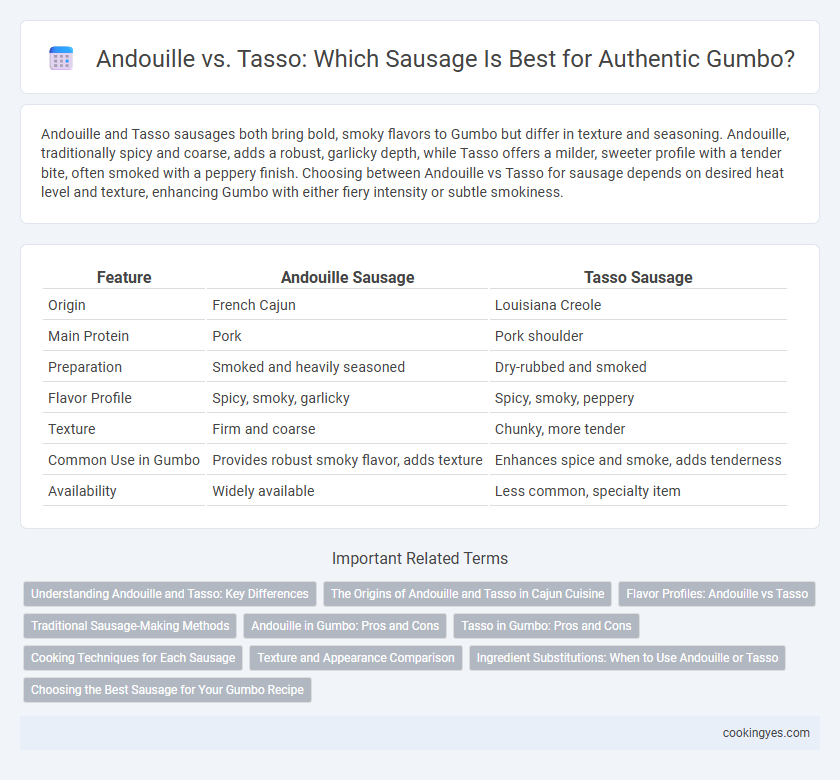 Andouille vs. Tasso: Which Sausage Is Best for Authentic Gumbo?

Andouille and Tasso sausages both bring bold, smoky flavors to Gumbo but differ in texture and seasoning. Andouille, traditionally spicy and coarse, adds a robust, garlicky depth, while Tasso offers a milder, sweeter profile with a tender bite, often smoked with a peppery finish. Choosing between Andouille vs Tasso for sausage depends on desired heat level and texture, enhancing Gumbo with either fiery intensity or subtle smokiness.

| Feature | Andouille Sausage | Tasso Sausage |
|---|---|---|
| Origin | French Cajun | Louisiana Creole |
| Main Protein | Pork | Pork shoulder |
| Preparation | Smoked and heavily seasoned | Dry-rubbed and smoked |
| Flavor Profile | Spicy, smoky, garlicky | Spicy, smoky, peppery |
| Texture | Firm and coarse | Chunky, more tender |
| Common Use in Gumbo | Provides robust smoky flavor, adds texture | Enhances spice and smoke, adds tenderness |
| Availability | Widely available | Less common, specialty item |

Important Related Terms

Understanding Andouille and Tasso: Key Differences
The Origins of Andouille and Tasso in Cajun Cuisine
Flavor Profiles: Andouille vs Tasso
Traditional Sausage-Making Methods
Andouille in Gumbo: Pros and Cons
Tasso in Gumbo: Pros and Cons
Cooking Techniques for Each Sausage
Texture and Appearance Comparison
Ingredient Substitutions: When to Use Andouille or Tasso
Choosing the Best Sausage for Your Gumbo Recipe

cookingyes.com