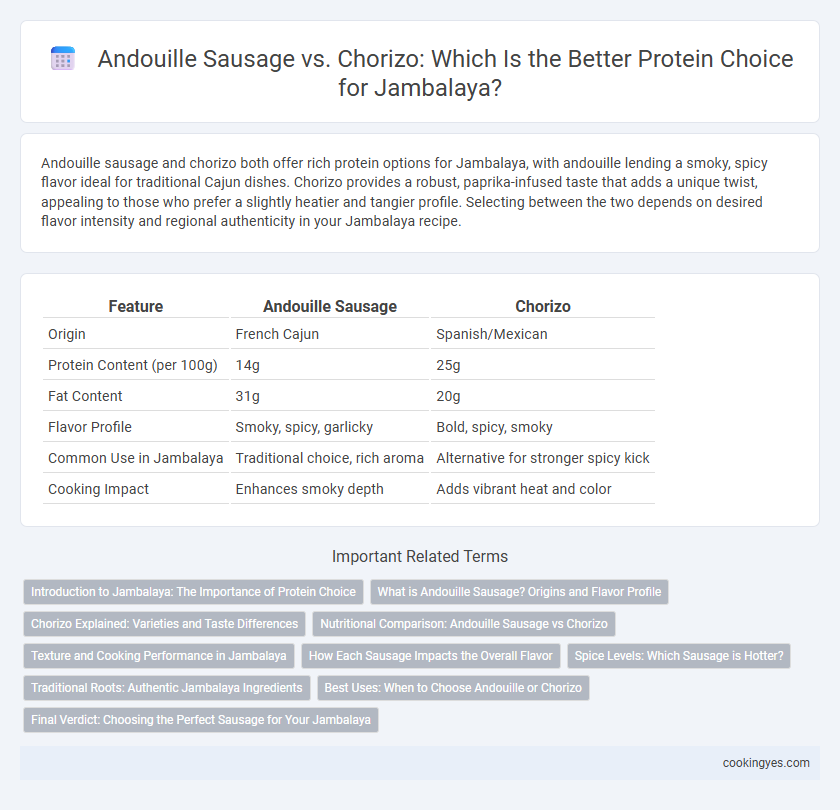 Andouille Sausage vs. Chorizo: Which Is the Better Protein Choice for Jambalaya?

Andouille sausage and chorizo both offer rich protein options for Jambalaya, with andouille lending a smoky, spicy flavor ideal for traditional Cajun dishes. Chorizo provides a robust, paprika-infused taste that adds a unique twist, appealing to those who prefer a slightly heatier and tangier profile. Selecting between the two depends on desired flavor intensity and regional authenticity in your Jambalaya recipe.

| Feature | Andouille Sausage | Chorizo |
|---|---|---|
| Origin | French Cajun | Spanish/Mexican |
| Protein Content (per 100g) | 14g | 25g |
| Fat Content | 31g | 20g |
| Flavor Profile | Smoky, spicy, garlicky | Bold, spicy, smoky |
| Common Use in Jambalaya | Traditional choice, rich aroma | Alternative for stronger spicy kick |
| Cooking Impact | Enhances smoky depth | Adds vibrant heat and color |

Important Related Terms

Introduction to Jambalaya: The Importance of Protein Choice
What is Andouille Sausage? Origins and Flavor Profile
Chorizo Explained: Varieties and Taste Differences
Nutritional Comparison: Andouille Sausage vs Chorizo
Texture and Cooking Performance in Jambalaya
How Each Sausage Impacts the Overall Flavor
Spice Levels: Which Sausage is Hotter?
Traditional Roots: Authentic Jambalaya Ingredients
Best Uses: When to Choose Andouille or Chorizo
Final Verdict: Choosing the Perfect Sausage for Your Jambalaya

cookingyes.com