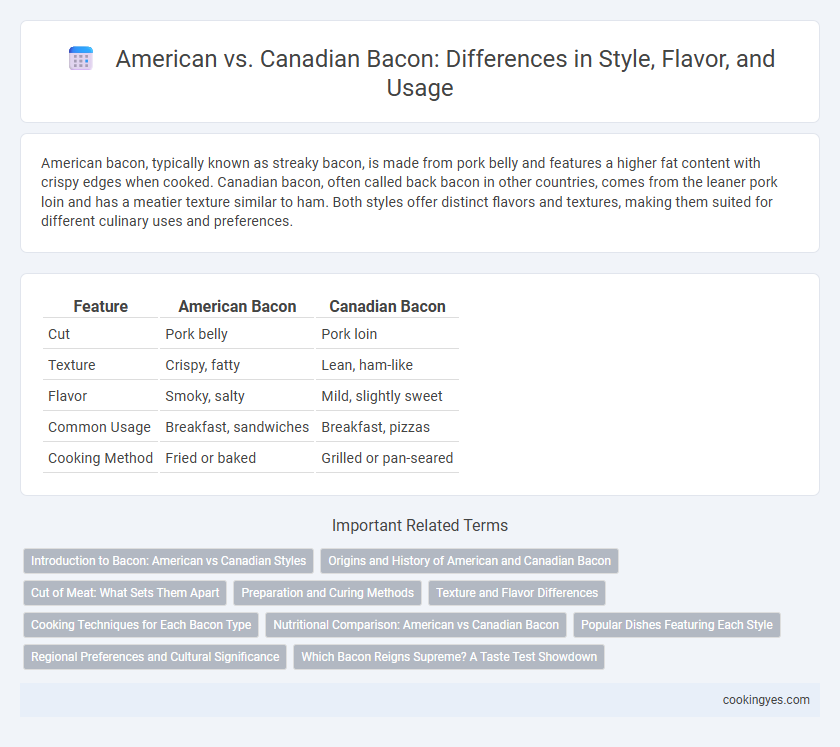 American vs. Canadian Bacon: Differences in Style, Flavor, and Usage

American bacon, typically known as streaky bacon, is made from pork belly and features a higher fat content with crispy edges when cooked. Canadian bacon, often called back bacon in other countries, comes from the leaner pork loin and has a meatier texture similar to ham. Both styles offer distinct flavors and textures, making them suited for different culinary uses and preferences.

| Feature | American Bacon | Canadian Bacon |
|---|---|---|
| Cut | Pork belly | Pork loin |
| Texture | Crispy, fatty | Lean, ham-like |
| Flavor | Smoky, salty | Mild, slightly sweet |
| Common Usage | Breakfast, sandwiches | Breakfast, pizzas |
| Cooking Method | Fried or baked | Grilled or pan-seared |

Important Related Terms

Introduction to Bacon: American vs Canadian Styles
Origins and History of American and Canadian Bacon
Cut of Meat: What Sets Them Apart
Preparation and Curing Methods
Texture and Flavor Differences
Cooking Techniques for Each Bacon Type
Nutritional Comparison: American vs Canadian Bacon
Popular Dishes Featuring Each Style
Regional Preferences and Cultural Significance
Which Bacon Reigns Supreme? A Taste Test Showdown

cookingyes.com