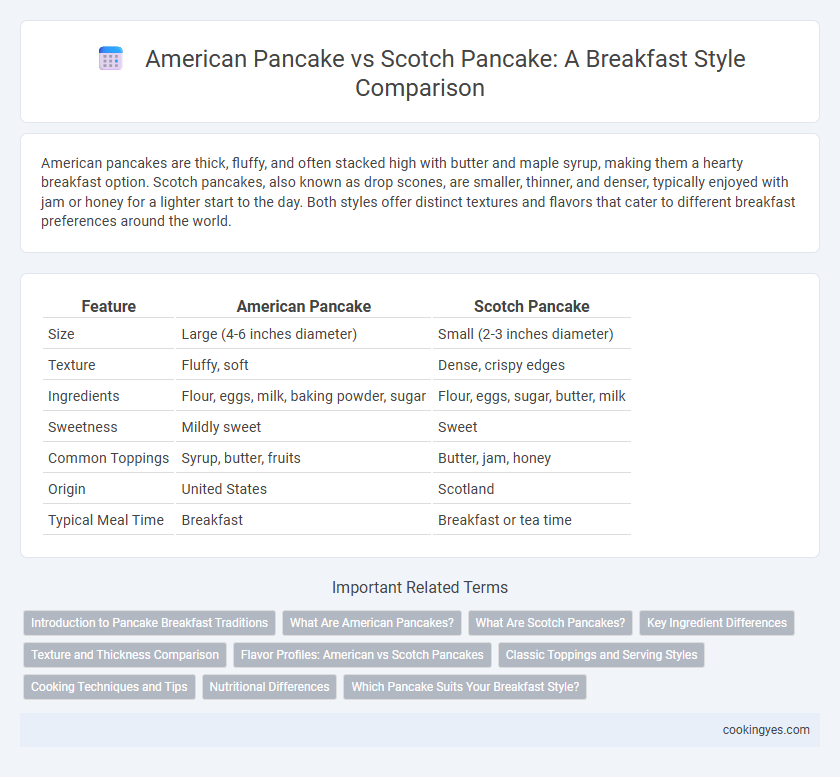 American Pancake vs Scotch Pancake: A Breakfast Style Comparison

American pancakes are thick, fluffy, and often stacked high with butter and maple syrup, making them a hearty breakfast option. Scotch pancakes, also known as drop scones, are smaller, thinner, and denser, typically enjoyed with jam or honey for a lighter start to the day. Both styles offer distinct textures and flavors that cater to different breakfast preferences around the world.

| Feature | American Pancake | Scotch Pancake |
|---|---|---|
| Size | Large (4-6 inches diameter) | Small (2-3 inches diameter) |
| Texture | Fluffy, soft | Dense, crispy edges |
| Ingredients | Flour, eggs, milk, baking powder, sugar | Flour, eggs, sugar, butter, milk |
| Sweetness | Mildly sweet | Sweet |
| Common Toppings | Syrup, butter, fruits | Butter, jam, honey |
| Origin | United States | Scotland |
| Typical Meal Time | Breakfast | Breakfast or tea time |

Important Related Terms

Introduction to Pancake Breakfast Traditions
What Are American Pancakes?
What Are Scotch Pancakes?
Key Ingredient Differences
Texture and Thickness Comparison
Flavor Profiles: American vs Scotch Pancakes
Classic Toppings and Serving Styles
Cooking Techniques and Tips
Nutritional Differences
Which Pancake Suits Your Breakfast Style?

cookingyes.com