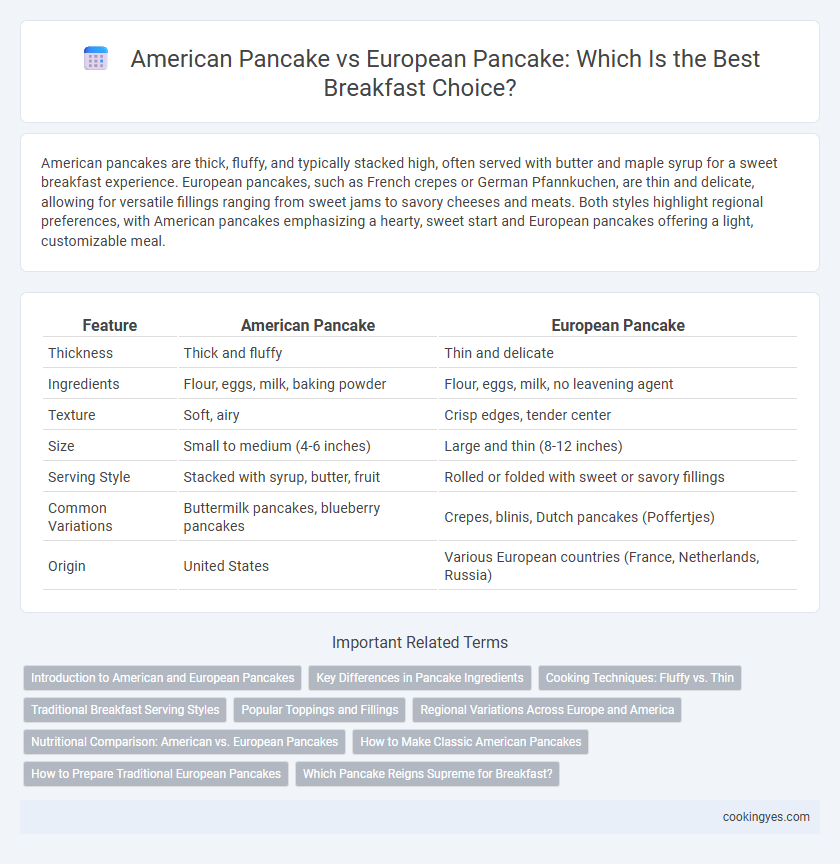 American Pancake vs European Pancake: Which Is the Best Breakfast Choice?

American pancakes are thick, fluffy, and typically stacked high, often served with butter and maple syrup for a sweet breakfast experience. European pancakes, such as French crepes or German Pfannkuchen, are thin and delicate, allowing for versatile fillings ranging from sweet jams to savory cheeses and meats. Both styles highlight regional preferences, with American pancakes emphasizing a hearty, sweet start and European pancakes offering a light, customizable meal.

| Feature | American Pancake | European Pancake |
|---|---|---|
| Thickness | Thick and fluffy | Thin and delicate |
| Ingredients | Flour, eggs, milk, baking powder | Flour, eggs, milk, no leavening agent |
| Texture | Soft, airy | Crisp edges, tender center |
| Size | Small to medium (4-6 inches) | Large and thin (8-12 inches) |
| Serving Style | Stacked with syrup, butter, fruit | Rolled or folded with sweet or savory fillings |
| Common Variations | Buttermilk pancakes, blueberry pancakes | Crepes, blinis, Dutch pancakes (Poffertjes) |
| Origin | United States | Various European countries (France, Netherlands, Russia) |

Important Related Terms

Introduction to American and European Pancakes
Key Differences in Pancake Ingredients
Cooking Techniques: Fluffy vs. Thin
Traditional Breakfast Serving Styles
Popular Toppings and Fillings
Regional Variations Across Europe and America
Nutritional Comparison: American vs. European Pancakes
How to Make Classic American Pancakes
How to Prepare Traditional European Pancakes
Which Pancake Reigns Supreme for Breakfast?

cookingyes.com