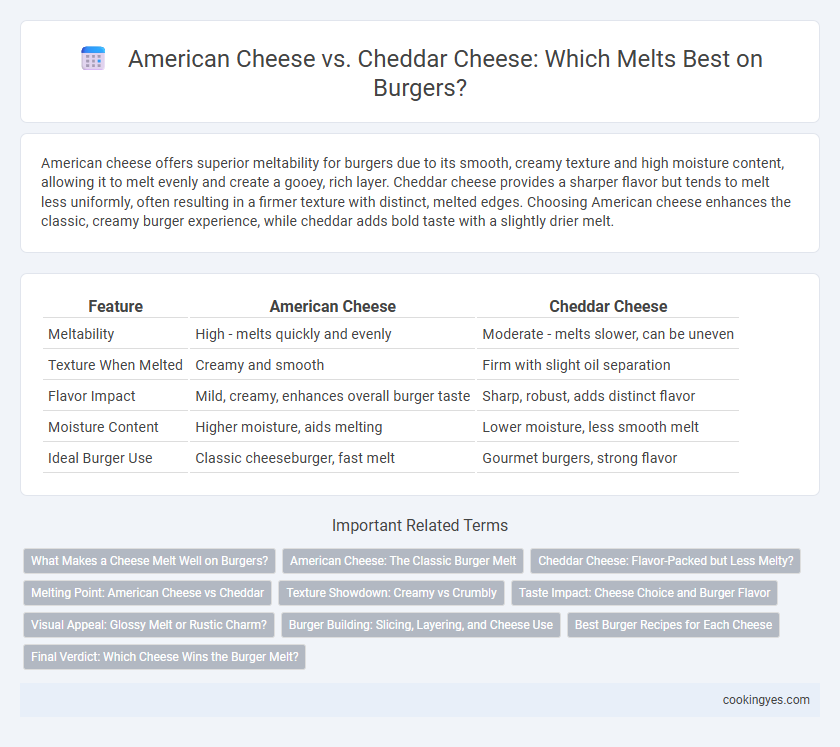 American Cheese vs. Cheddar Cheese: Which Melts Best on Burgers?

American cheese offers superior meltability for burgers due to its smooth, creamy texture and high moisture content, allowing it to melt evenly and create a gooey, rich layer. Cheddar cheese provides a sharper flavor but tends to melt less uniformly, often resulting in a firmer texture with distinct, melted edges. Choosing American cheese enhances the classic, creamy burger experience, while cheddar adds bold taste with a slightly drier melt.

| Feature | American Cheese | Cheddar Cheese |
|---|---|---|
| Meltability | High - melts quickly and evenly | Moderate - melts slower, can be uneven |
| Texture When Melted | Creamy and smooth | Firm with slight oil separation |
| Flavor Impact | Mild, creamy, enhances overall burger taste | Sharp, robust, adds distinct flavor |
| Moisture Content | Higher moisture, aids melting | Lower moisture, less smooth melt |
| Ideal Burger Use | Classic cheeseburger, fast melt | Gourmet burgers, strong flavor |

Important Related Terms

What Makes a Cheese Melt Well on Burgers?
American Cheese: The Classic Burger Melt
Cheddar Cheese: Flavor-Packed but Less Melty?
Melting Point: American Cheese vs Cheddar
Texture Showdown: Creamy vs Crumbly
Taste Impact: Cheese Choice and Burger Flavor
Visual Appeal: Glossy Melt or Rustic Charm?
Burger Building: Slicing, Layering, and Cheese Use
Best Burger Recipes for Each Cheese
Final Verdict: Which Cheese Wins the Burger Melt?

cookingyes.com