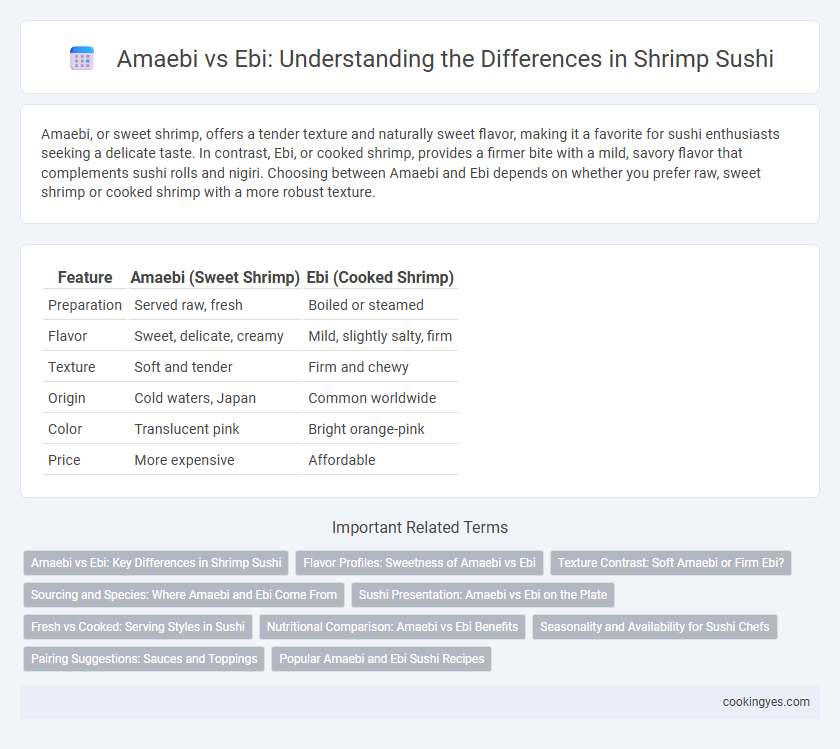 Amaebi vs Ebi: Understanding the Differences in Shrimp Sushi

Amaebi, or sweet shrimp, offers a tender texture and naturally sweet flavor, making it a favorite for sushi enthusiasts seeking a delicate taste. In contrast, Ebi, or cooked shrimp, provides a firmer bite with a mild, savory flavor that complements sushi rolls and nigiri. Choosing between Amaebi and Ebi depends on whether you prefer raw, sweet shrimp or cooked shrimp with a more robust texture.

| Feature | Amaebi (Sweet Shrimp) | Ebi (Cooked Shrimp) |
|---|---|---|
| Preparation | Served raw, fresh | Boiled or steamed |
| Flavor | Sweet, delicate, creamy | Mild, slightly salty, firm |
| Texture | Soft and tender | Firm and chewy |
| Origin | Cold waters, Japan | Common worldwide |
| Color | Translucent pink | Bright orange-pink |
| Price | More expensive | Affordable |

Important Related Terms

Amaebi vs Ebi: Key Differences in Shrimp Sushi
Flavor Profiles: Sweetness of Amaebi vs Ebi
Texture Contrast: Soft Amaebi or Firm Ebi?
Sourcing and Species: Where Amaebi and Ebi Come From
Sushi Presentation: Amaebi vs Ebi on the Plate
Fresh vs Cooked: Serving Styles in Sushi
Nutritional Comparison: Amaebi vs Ebi Benefits
Seasonality and Availability for Sushi Chefs
Pairing Suggestions: Sauces and Toppings
Popular Amaebi and Ebi Sushi Recipes

cookingyes.com