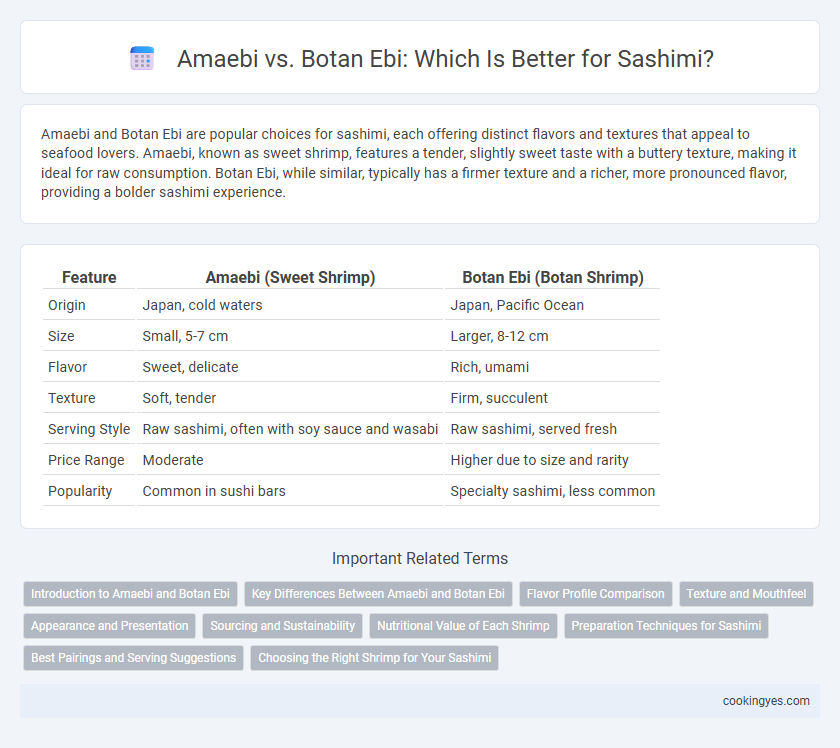 Amaebi vs. Botan Ebi: Which Is Better for Sashimi?

Amaebi and Botan Ebi are popular choices for sashimi, each offering distinct flavors and textures that appeal to seafood lovers. Amaebi, known as sweet shrimp, features a tender, slightly sweet taste with a buttery texture, making it ideal for raw consumption. Botan Ebi, while similar, typically has a firmer texture and a richer, more pronounced flavor, providing a bolder sashimi experience.

| Feature | Amaebi (Sweet Shrimp) | Botan Ebi (Botan Shrimp) |
|---|---|---|
| Origin | Japan, cold waters | Japan, Pacific Ocean |
| Size | Small, 5-7 cm | Larger, 8-12 cm |
| Flavor | Sweet, delicate | Rich, umami |
| Texture | Soft, tender | Firm, succulent |
| Serving Style | Raw sashimi, often with soy sauce and wasabi | Raw sashimi, served fresh |
| Price Range | Moderate | Higher due to size and rarity |
| Popularity | Common in sushi bars | Specialty sashimi, less common |

Important Related Terms

Introduction to Amaebi and Botan Ebi
Key Differences Between Amaebi and Botan Ebi
Flavor Profile Comparison
Texture and Mouthfeel
Appearance and Presentation
Sourcing and Sustainability
Nutritional Value of Each Shrimp
Preparation Techniques for Sashimi
Best Pairings and Serving Suggestions
Choosing the Right Shrimp for Your Sashimi

cookingyes.com