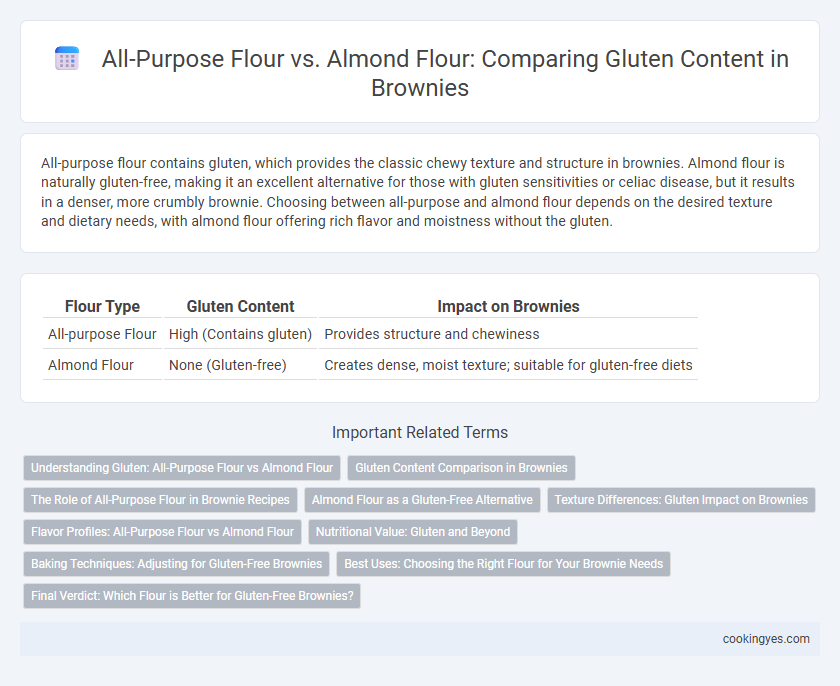 All-Purpose Flour vs. Almond Flour: Comparing Gluten Content in Brownies

All-purpose flour contains gluten, which provides the classic chewy texture and structure in brownies. Almond flour is naturally gluten-free, making it an excellent alternative for those with gluten sensitivities or celiac disease, but it results in a denser, more crumbly brownie. Choosing between all-purpose and almond flour depends on the desired texture and dietary needs, with almond flour offering rich flavor and moistness without the gluten.

| Flour Type | Gluten Content | Impact on Brownies |
|---|---|---|
| All-purpose Flour | High (Contains gluten) | Provides structure and chewiness |
| Almond Flour | None (Gluten-free) | Creates dense, moist texture; suitable for gluten-free diets |

Important Related Terms

Understanding Gluten: All-Purpose Flour vs Almond Flour

Gluten Content Comparison in Brownies

The Role of All-Purpose Flour in Brownie Recipes

Almond Flour as a Gluten-Free Alternative

Texture Differences: Gluten Impact on Brownies

Flavor Profiles: All-Purpose Flour vs Almond Flour

Nutritional Value: Gluten and Beyond

Baking Techniques: Adjusting for Gluten-Free Brownies

Best Uses: Choosing the Right Flour for Your Brownie Needs

Final Verdict: Which Flour is Better for Gluten-Free Brownies?

cookingyes.com