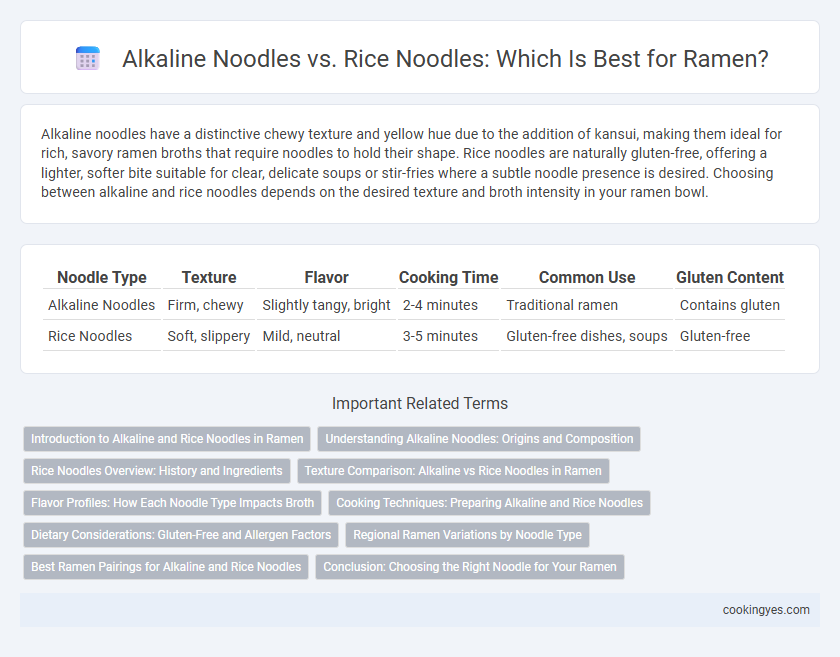 Alkaline Noodles vs. Rice Noodles: Which Is Best for Ramen?

Alkaline noodles have a distinctive chewy texture and yellow hue due to the addition of kansui, making them ideal for rich, savory ramen broths that require noodles to hold their shape. Rice noodles are naturally gluten-free, offering a lighter, softer bite suitable for clear, delicate soups or stir-fries where a subtle noodle presence is desired. Choosing between alkaline and rice noodles depends on the desired texture and broth intensity in your ramen bowl.

| Noodle Type | Texture | Flavor | Cooking Time | Common Use | Gluten Content |
|---|---|---|---|---|---|
| Alkaline Noodles | Firm, chewy | Slightly tangy, bright | 2-4 minutes | Traditional ramen | Contains gluten |
| Rice Noodles | Soft, slippery | Mild, neutral | 3-5 minutes | Gluten-free dishes, soups | Gluten-free |

Important Related Terms

Introduction to Alkaline and Rice Noodles in Ramen
Understanding Alkaline Noodles: Origins and Composition
Rice Noodles Overview: History and Ingredients
Texture Comparison: Alkaline vs Rice Noodles in Ramen
Flavor Profiles: How Each Noodle Type Impacts Broth
Cooking Techniques: Preparing Alkaline and Rice Noodles
Dietary Considerations: Gluten-Free and Allergen Factors
Regional Ramen Variations by Noodle Type
Best Ramen Pairings for Alkaline and Rice Noodles
Conclusion: Choosing the Right Noodle for Your Ramen

cookingyes.com