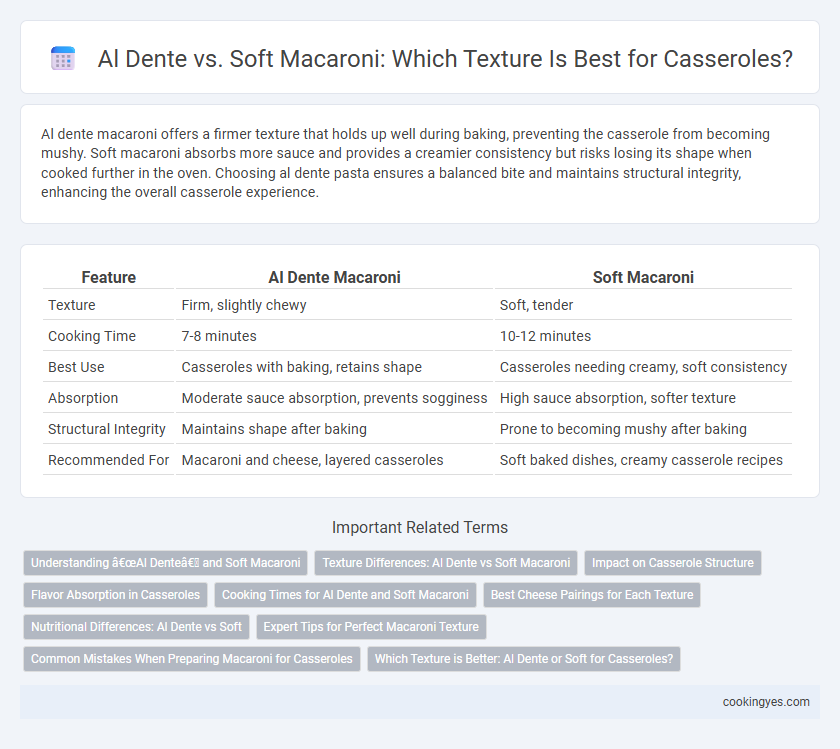 Al Dente vs. Soft Macaroni: Which Texture Is Best for Casseroles?

Al dente macaroni offers a firmer texture that holds up well during baking, preventing the casserole from becoming mushy. Soft macaroni absorbs more sauce and provides a creamier consistency but risks losing its shape when cooked further in the oven. Choosing al dente pasta ensures a balanced bite and maintains structural integrity, enhancing the overall casserole experience.

| Feature | Al Dente Macaroni | Soft Macaroni |
|---|---|---|
| Texture | Firm, slightly chewy | Soft, tender |
| Cooking Time | 7-8 minutes | 10-12 minutes |
| Best Use | Casseroles with baking, retains shape | Casseroles needing creamy, soft consistency |
| Absorption | Moderate sauce absorption, prevents sogginess | High sauce absorption, softer texture |
| Structural Integrity | Maintains shape after baking | Prone to becoming mushy after baking |
| Recommended For | Macaroni and cheese, layered casseroles | Soft baked dishes, creamy casserole recipes |

Important Related Terms

Understanding â€œAl Denteâ€ and Soft Macaroni
Texture Differences: Al Dente vs Soft Macaroni
Impact on Casserole Structure
Flavor Absorption in Casseroles
Cooking Times for Al Dente and Soft Macaroni
Best Cheese Pairings for Each Texture
Nutritional Differences: Al Dente vs Soft
Expert Tips for Perfect Macaroni Texture
Common Mistakes When Preparing Macaroni for Casseroles
Which Texture is Better: Al Dente or Soft for Casseroles?

cookingyes.com