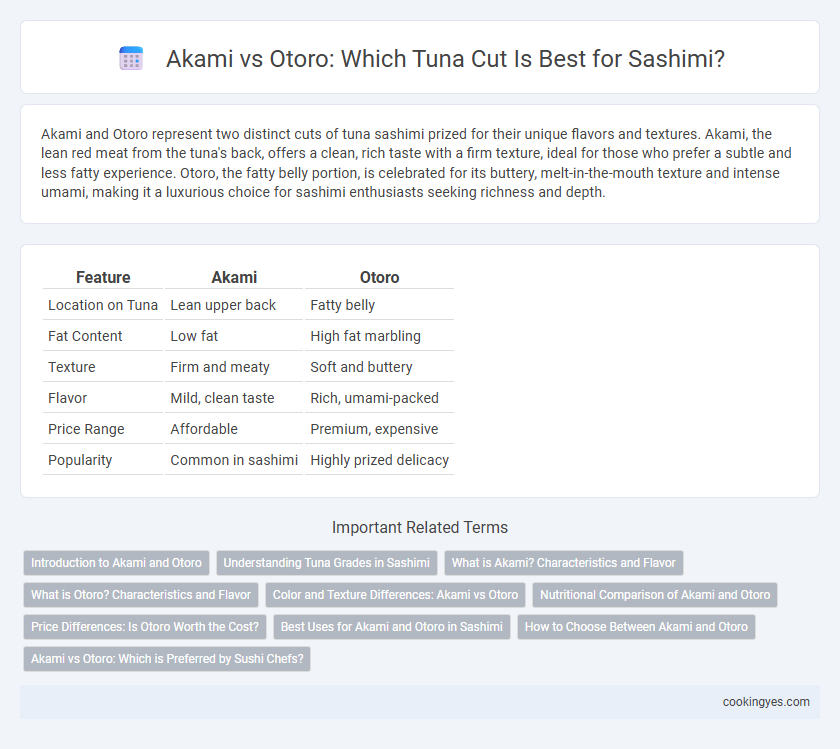 Akami vs Otoro: Which Tuna Cut Is Best for Sashimi?

Akami and Otoro represent two distinct cuts of tuna sashimi prized for their unique flavors and textures. Akami, the lean red meat from the tuna's back, offers a clean, rich taste with a firm texture, ideal for those who prefer a subtle and less fatty experience. Otoro, the fatty belly portion, is celebrated for its buttery, melt-in-the-mouth texture and intense umami, making it a luxurious choice for sashimi enthusiasts seeking richness and depth.

| Feature | Akami | Otoro |
|---|---|---|
| Location on Tuna | Lean upper back | Fatty belly |
| Fat Content | Low fat | High fat marbling |
| Texture | Firm and meaty | Soft and buttery |
| Flavor | Mild, clean taste | Rich, umami-packed |
| Price Range | Affordable | Premium, expensive |
| Popularity | Common in sashimi | Highly prized delicacy |

Important Related Terms

Introduction to Akami and Otoro
Understanding Tuna Grades in Sashimi
What is Akami? Characteristics and Flavor
What is Otoro? Characteristics and Flavor
Color and Texture Differences: Akami vs Otoro
Nutritional Comparison of Akami and Otoro
Price Differences: Is Otoro Worth the Cost?
Best Uses for Akami and Otoro in Sashimi
How to Choose Between Akami and Otoro
Akami vs Otoro: Which is Preferred by Sushi Chefs?

cookingyes.com