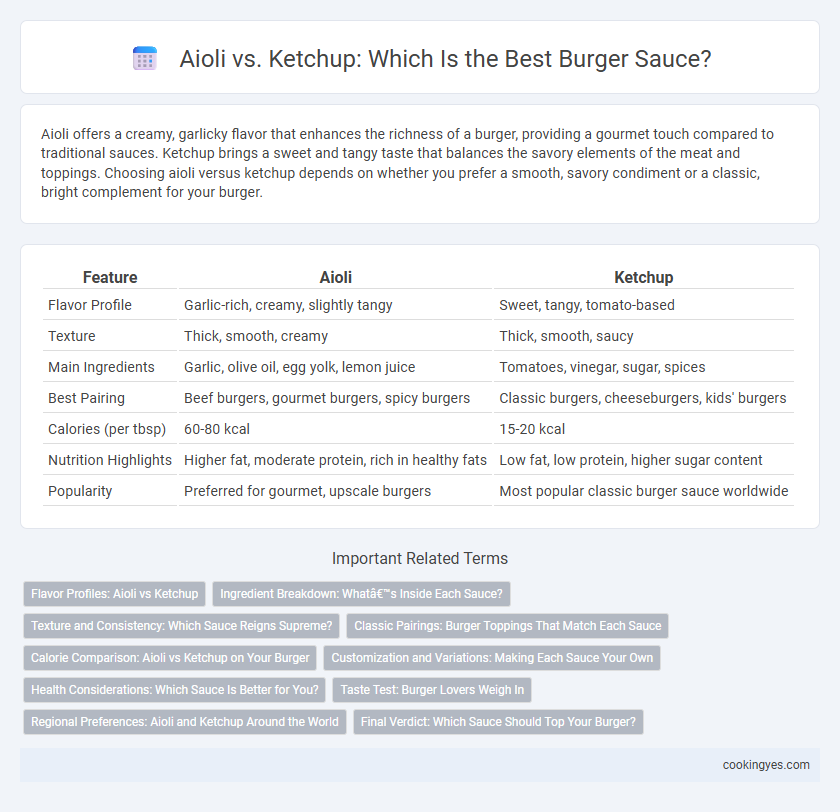 Aioli vs. Ketchup: Which Is the Best Burger Sauce?

Aioli offers a creamy, garlicky flavor that enhances the richness of a burger, providing a gourmet touch compared to traditional sauces. Ketchup brings a sweet and tangy taste that balances the savory elements of the meat and toppings. Choosing aioli versus ketchup depends on whether you prefer a smooth, savory condiment or a classic, bright complement for your burger.

| Feature | Aioli | Ketchup |
|---|---|---|
| Flavor Profile | Garlic-rich, creamy, slightly tangy | Sweet, tangy, tomato-based |
| Texture | Thick, smooth, creamy | Thick, smooth, saucy |
| Main Ingredients | Garlic, olive oil, egg yolk, lemon juice | Tomatoes, vinegar, sugar, spices |
| Best Pairing | Beef burgers, gourmet burgers, spicy burgers | Classic burgers, cheeseburgers, kids' burgers |
| Calories (per tbsp) | 60-80 kcal | 15-20 kcal |
| Nutrition Highlights | Higher fat, moderate protein, rich in healthy fats | Low fat, low protein, higher sugar content |
| Popularity | Preferred for gourmet, upscale burgers | Most popular classic burger sauce worldwide |

Important Related Terms

Flavor Profiles: Aioli vs Ketchup
Ingredient Breakdown: Whatâ€™s Inside Each Sauce?
Texture and Consistency: Which Sauce Reigns Supreme?
Classic Pairings: Burger Toppings That Match Each Sauce
Calorie Comparison: Aioli vs Ketchup on Your Burger
Customization and Variations: Making Each Sauce Your Own
Health Considerations: Which Sauce Is Better for You?
Taste Test: Burger Lovers Weigh In
Regional Preferences: Aioli and Ketchup Around the World
Final Verdict: Which Sauce Should Top Your Burger?

cookingyes.com