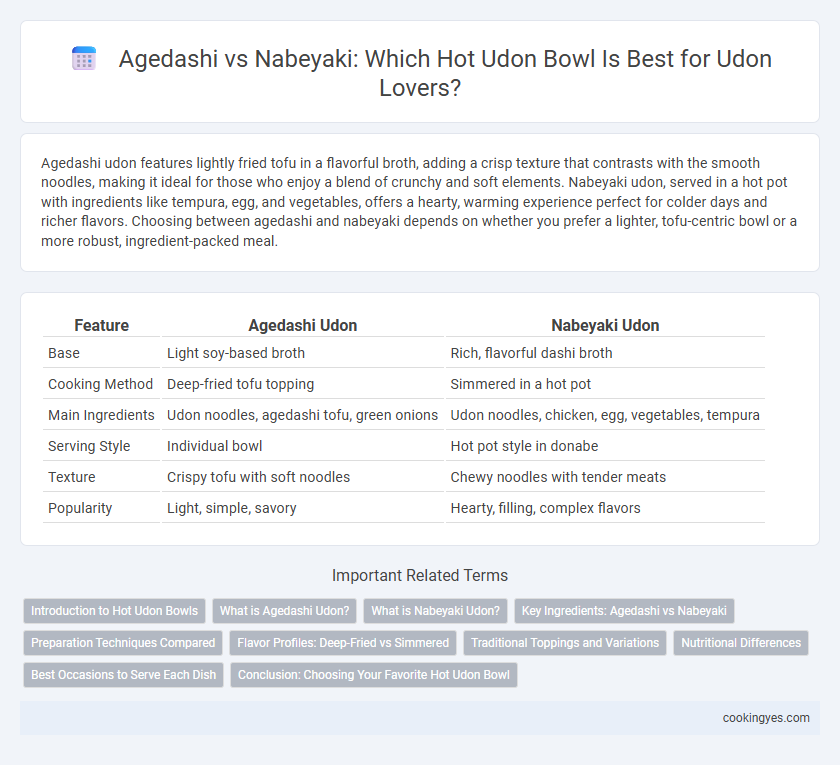 Agedashi vs Nabeyaki: Which Hot Udon Bowl Is Best for Udon Lovers?

Agedashi udon features lightly fried tofu in a flavorful broth, adding a crisp texture that contrasts with the smooth noodles, making it ideal for those who enjoy a blend of crunchy and soft elements. Nabeyaki udon, served in a hot pot with ingredients like tempura, egg, and vegetables, offers a hearty, warming experience perfect for colder days and richer flavors. Choosing between agedashi and nabeyaki depends on whether you prefer a lighter, tofu-centric bowl or a more robust, ingredient-packed meal.

| Feature | Agedashi Udon | Nabeyaki Udon |
|---|---|---|
| Base | Light soy-based broth | Rich, flavorful dashi broth |
| Cooking Method | Deep-fried tofu topping | Simmered in a hot pot |
| Main Ingredients | Udon noodles, agedashi tofu, green onions | Udon noodles, chicken, egg, vegetables, tempura |
| Serving Style | Individual bowl | Hot pot style in donabe |
| Texture | Crispy tofu with soft noodles | Chewy noodles with tender meats |
| Popularity | Light, simple, savory | Hearty, filling, complex flavors |

Important Related Terms

Introduction to Hot Udon Bowls
What is Agedashi Udon?
What is Nabeyaki Udon?
Key Ingredients: Agedashi vs Nabeyaki
Preparation Techniques Compared
Flavor Profiles: Deep-Fried vs Simmered
Traditional Toppings and Variations
Nutritional Differences
Best Occasions to Serve Each Dish
Conclusion: Choosing Your Favorite Hot Udon Bowl

cookingyes.com